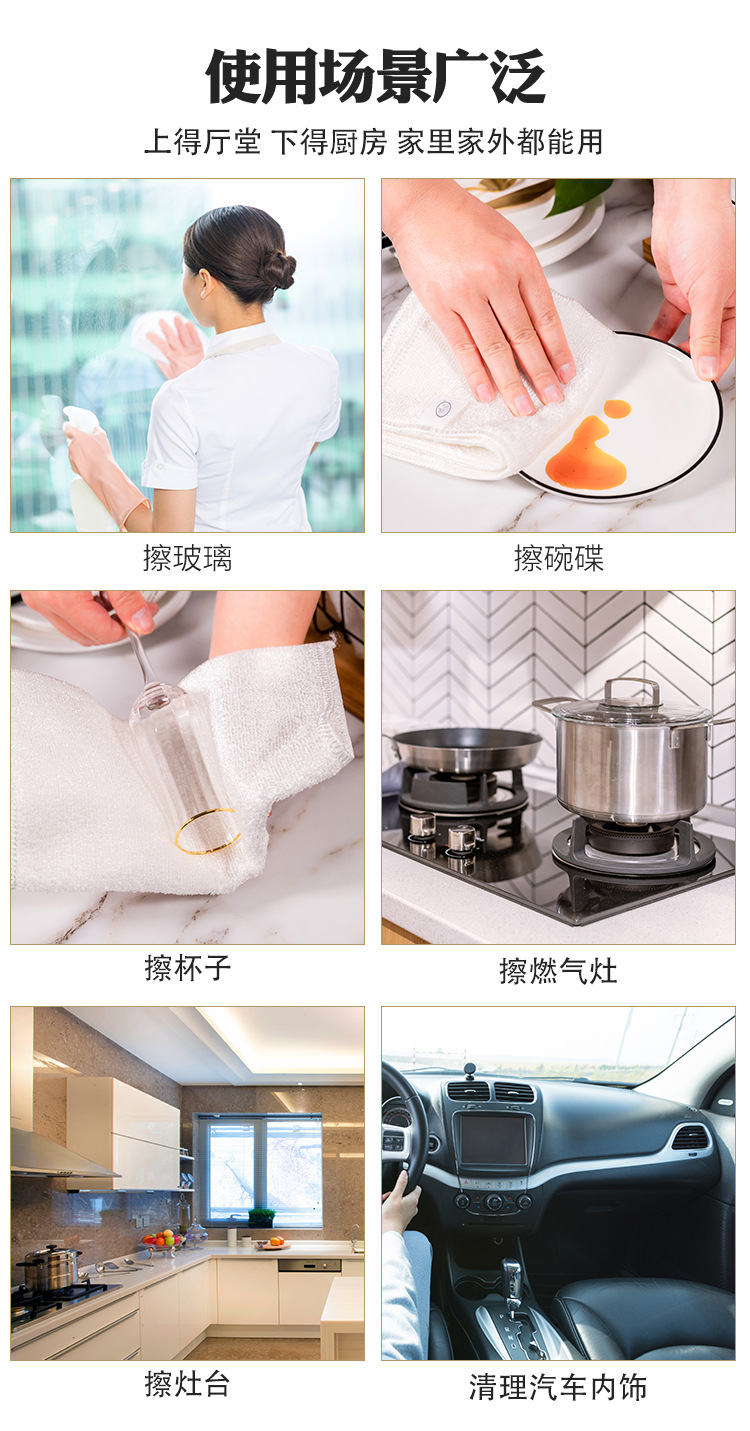 使用场景广泛

上得厅堂 下得厨房 家里家外都能用

擦玻璃

擦碗碟

擦杯子

擦燃气灶

擦灶台

清理汽车内饰