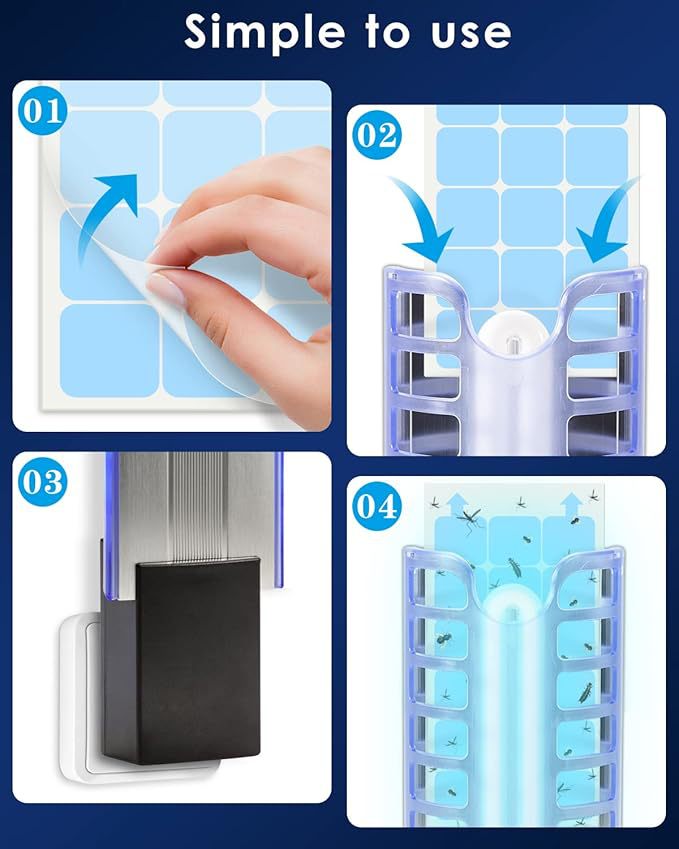 Simple to use

01

02

03

04