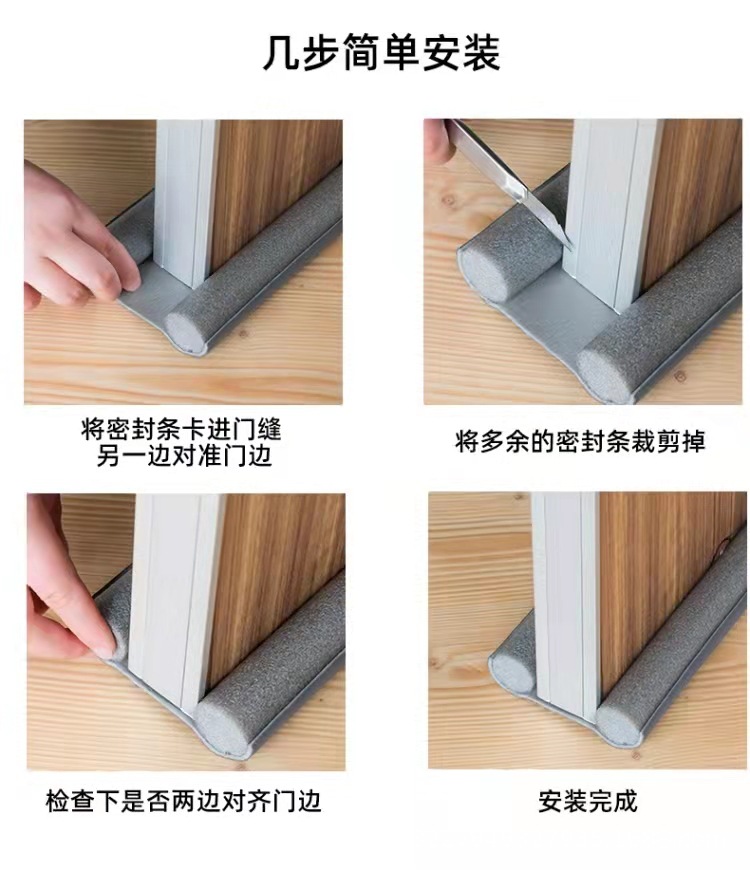 几步简单安装

将密封条卡进门缝
另一边对准门边

将多余的密封条裁剪掉

检查下是否两边对齐门边

安装完成