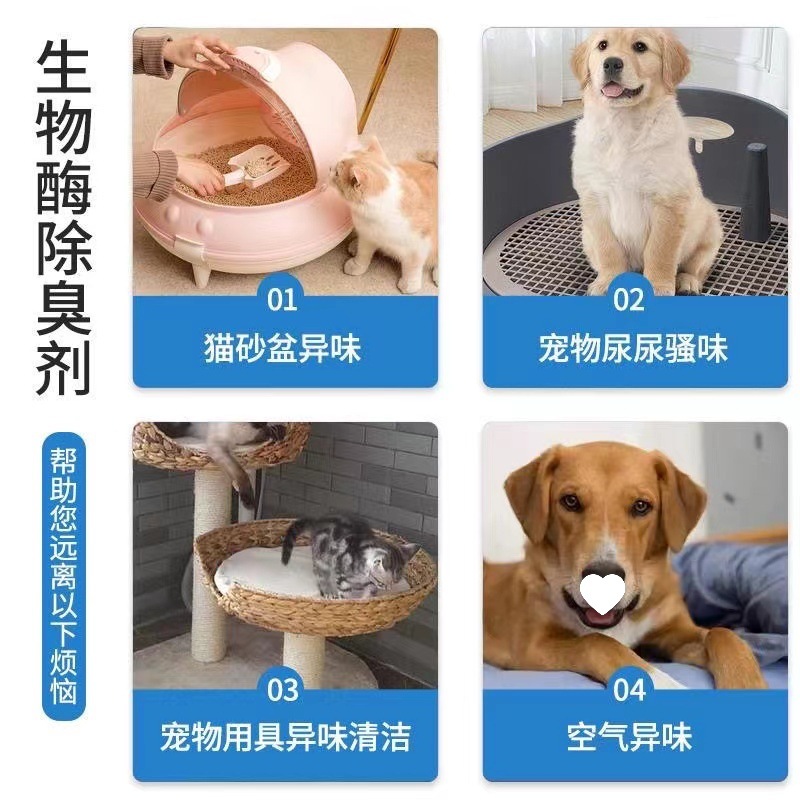 生物酶除臭剂

帮助您远离以下烦恼

01
猫砂盆异味

02
宠物尿尿骚味

03
宠物用具异味清洁

04
空气异味