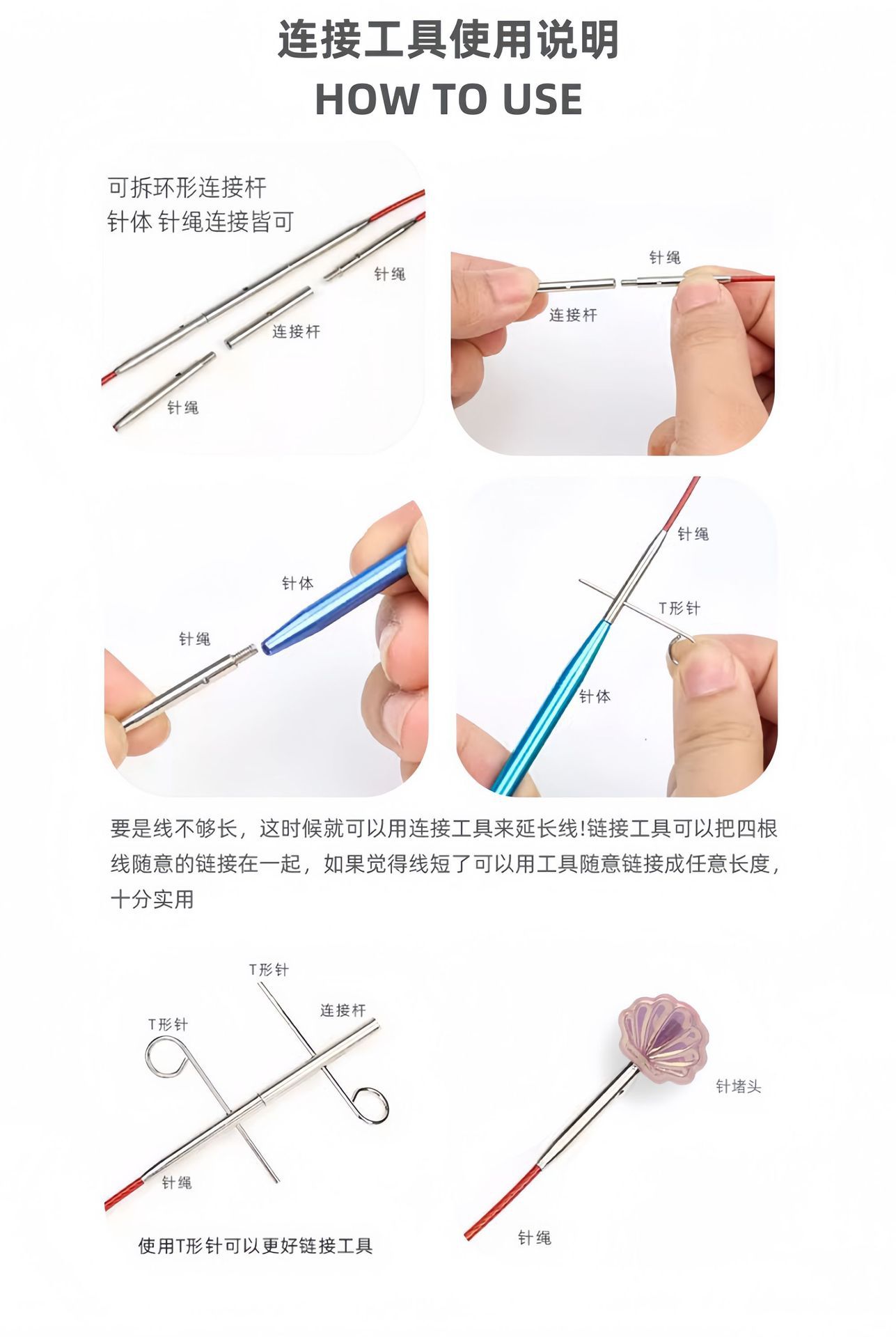 连接工具使用说明
HOW TO USE

可拆环形连接杆
针体 针绳连接皆可

针绳

连接杆

针绳

针绳

连接杆

针体

针绳

针绳

T形针

针体

要是线不够长，这时候就可以用连接工具来延长线!链接工具可以把四根线随意的链接在一起，如果觉得线短了可以用工具随意链接成任意长度，十分实用

T形针

连接杆

T形针

针绳

使用T形针可以更好链接工具

针堵头

针绳