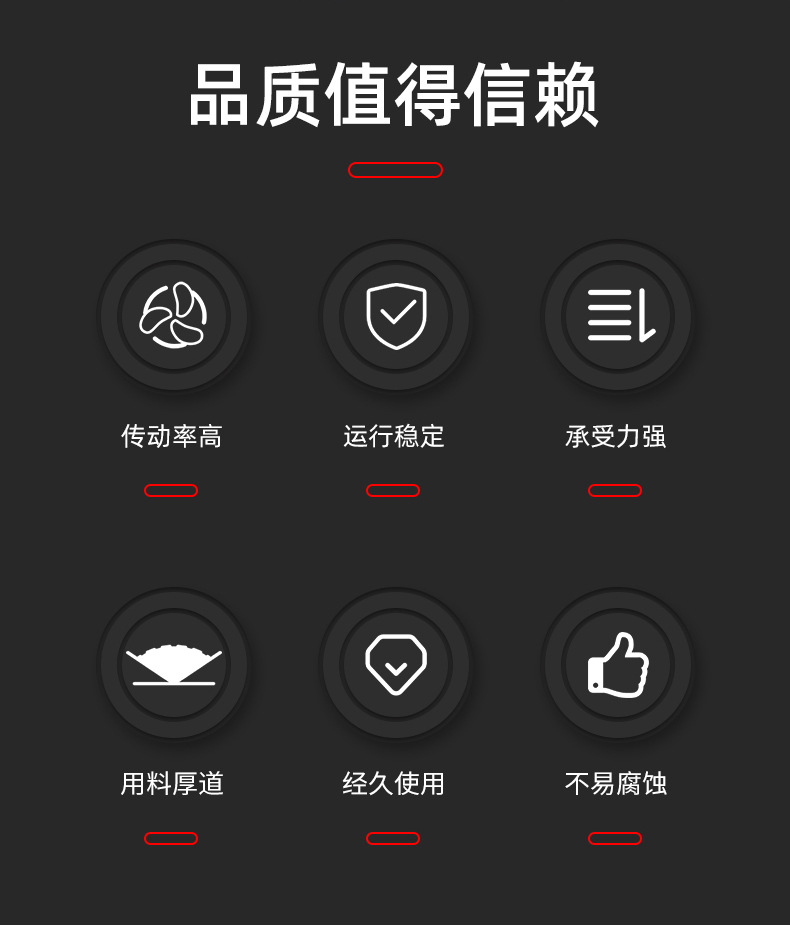 品质值得信赖

传动率高

运行稳定

承受力强

用料厚道

经久使用

不易腐蚀