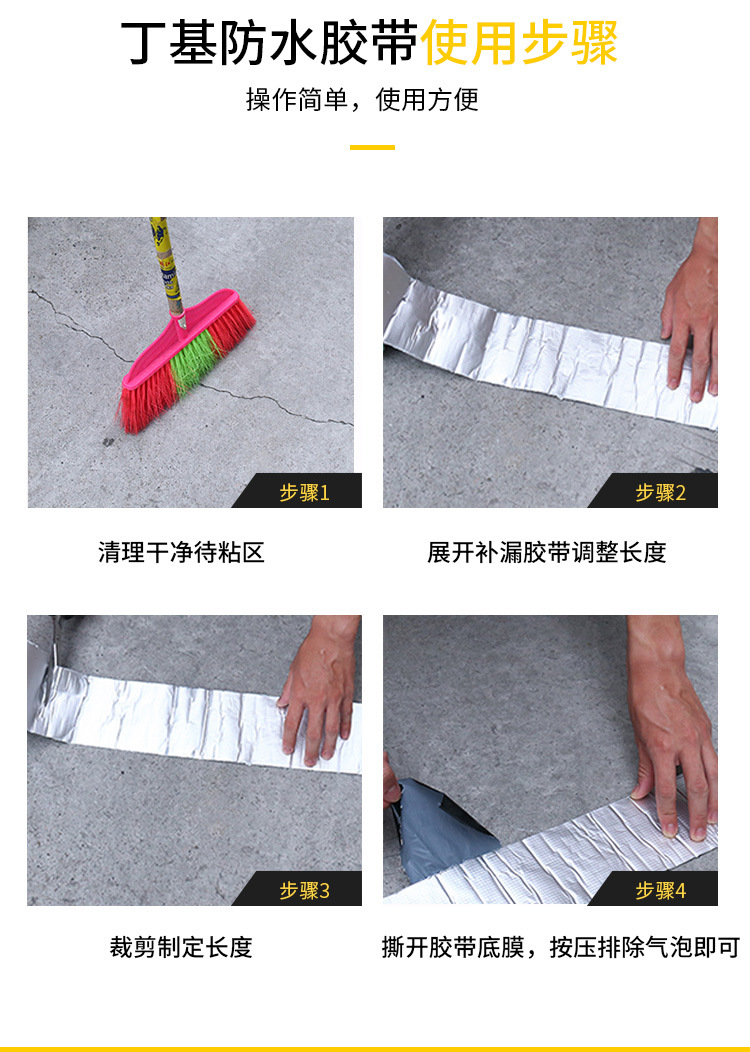 丁基防水胶带使用步骤

操作简单，使用方便

步骤1

清理干净待粘区

步骤2

展开补漏胶带调整长度

步骤3

裁剪制定长度

步骤4

撕开胶带底膜，按压排除气泡即可