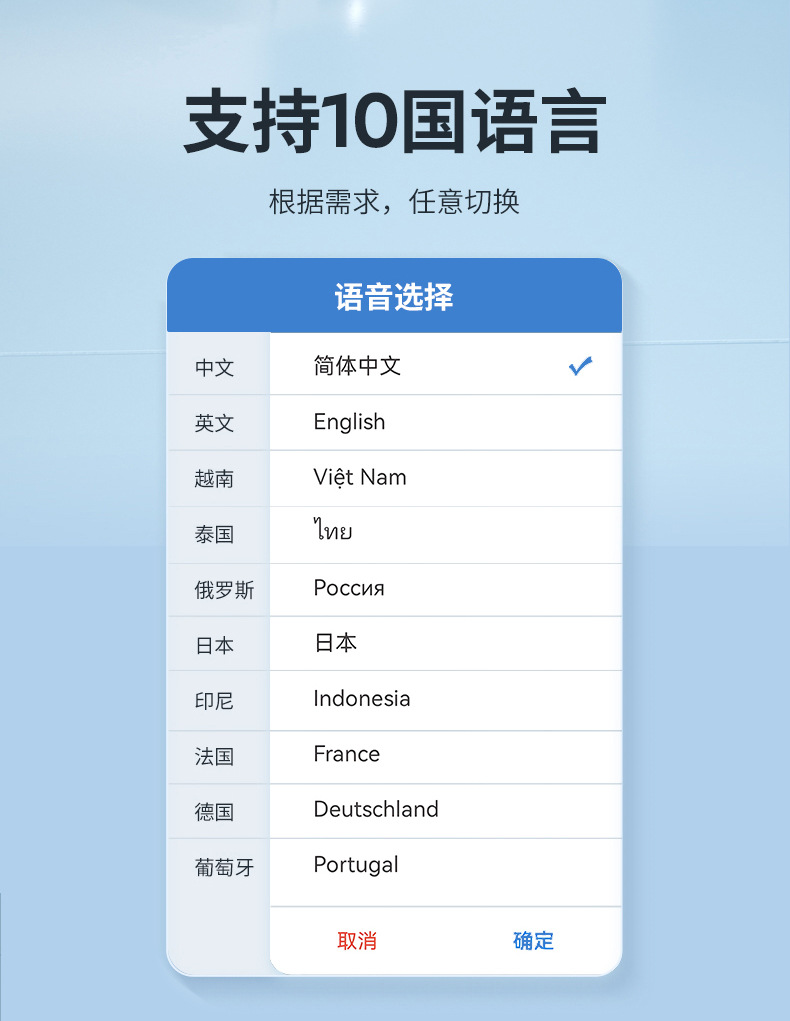 支持10国语言

根据需求，任意切换

语音选择

| 中文 | 简体中文 ✓ |
|---|---|
| 英文 | English |
| 越南 | Việt Nam |
| 泰国 | ไทย |
| 俄罗斯 | Россия |
| 日本 | 日本 |
| 印尼 | Indonesia |
| 法国 | France |
| 德国 | Deutschland |
| 葡萄牙 | Portugal |

取消 确定