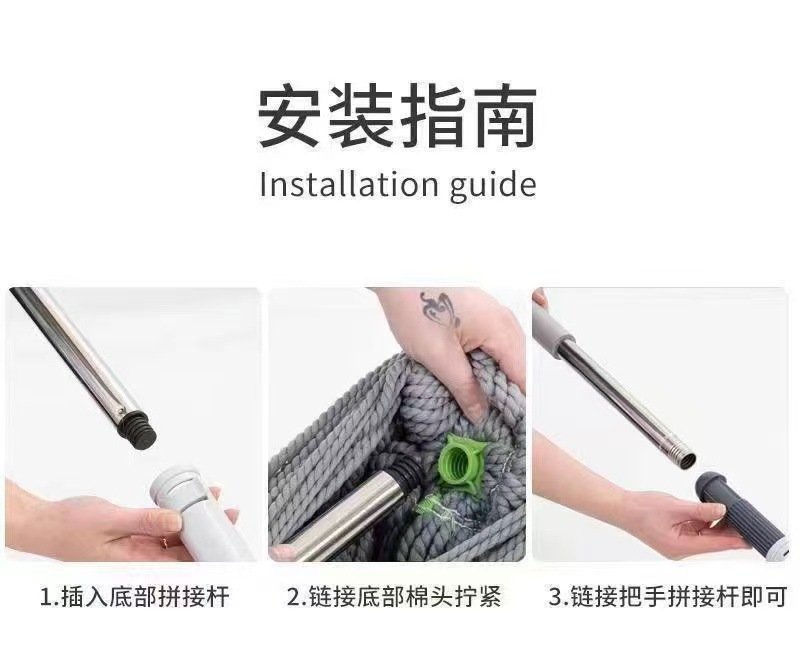 安装指南
Installation guide

1.插入底部拼接杆

2.链接底部棉头拧紧

3.链接把手拼接杆即可