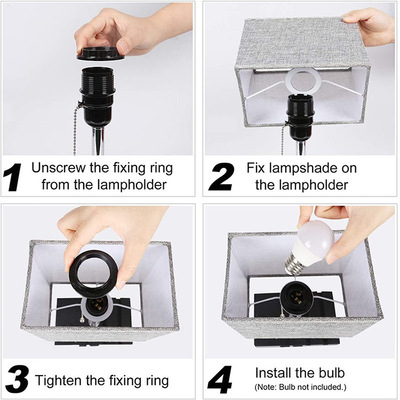 1 Unscrew the fixing ring from the lampholder

2 Fix lampshade on the lampholder

3 Tighten the fixing ring

4 Install the bulb
(Note: Bulb not included.)