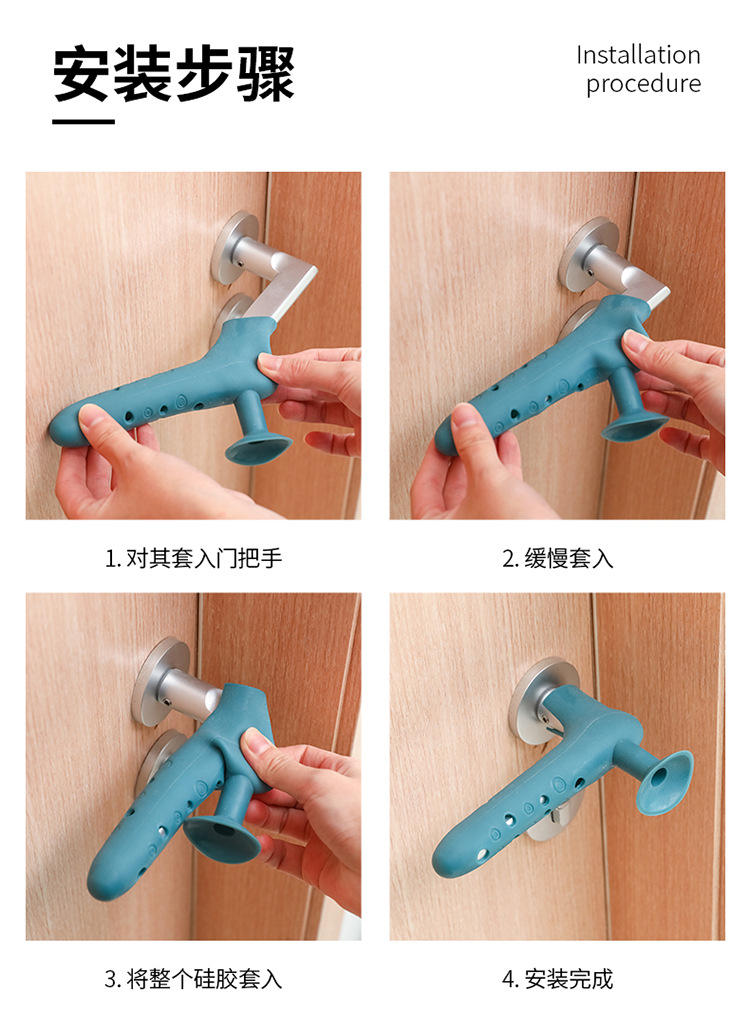 安装步骤

Installation procedure

1. 对其套入门把手

2. 缓慢套入

3. 将整个硅胶套入

4. 安装完成