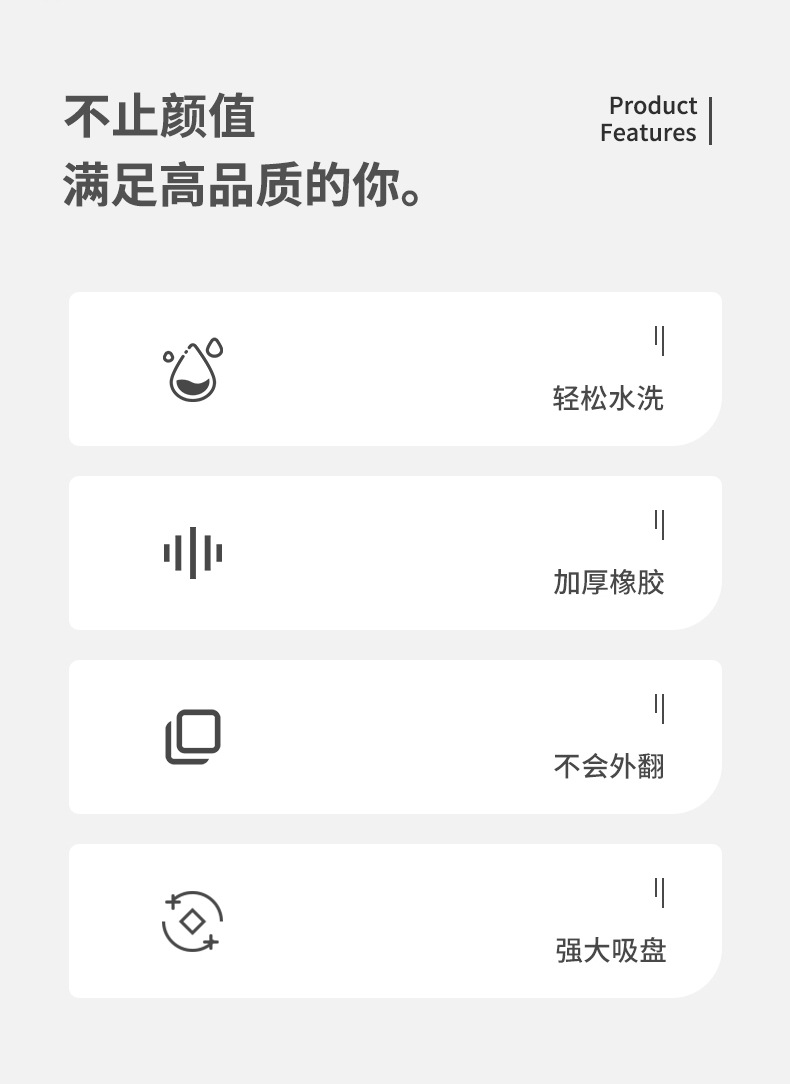 不止颜值
满足高品质的你。

Product
Features

轻松水洗

加厚橡胶

不会外翻

强大吸盘