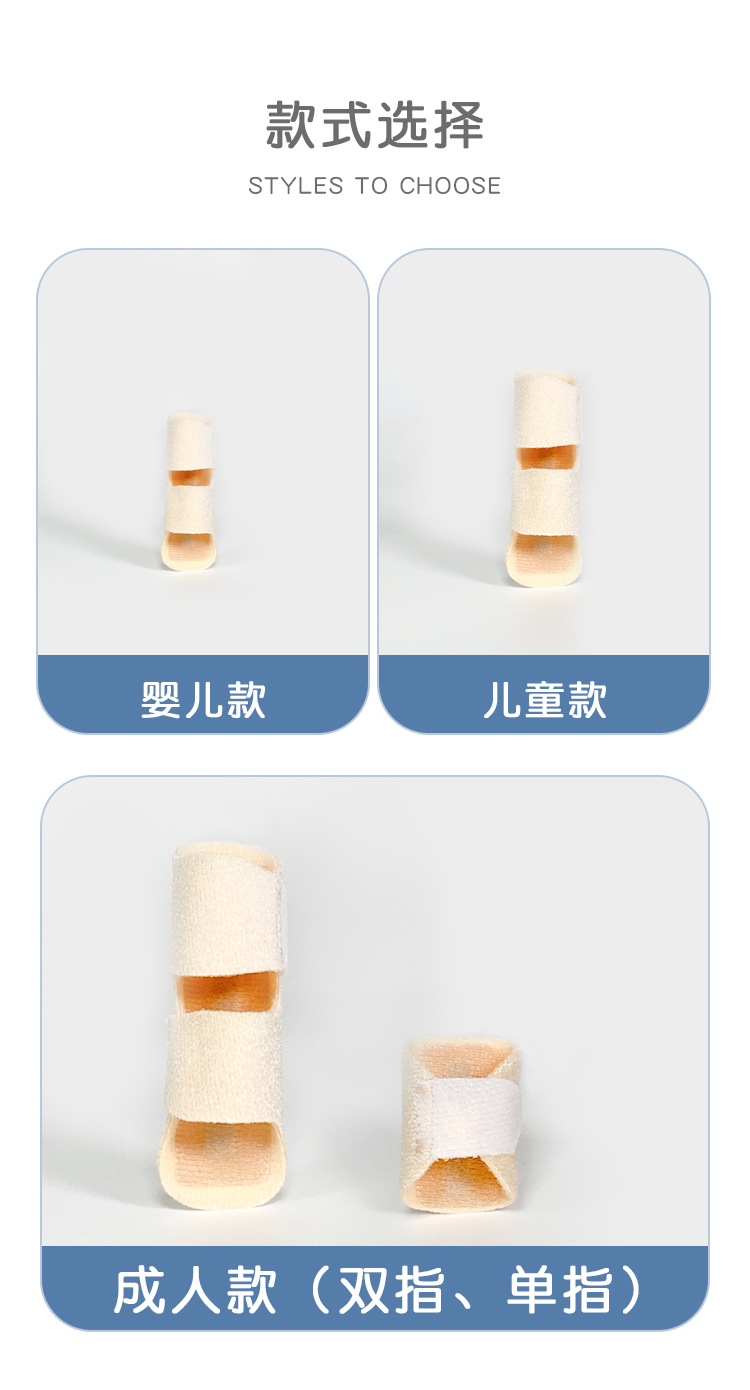 款式选择
STYLES TO CHOOSE

婴儿款

儿童款

成人款（双指、单指）