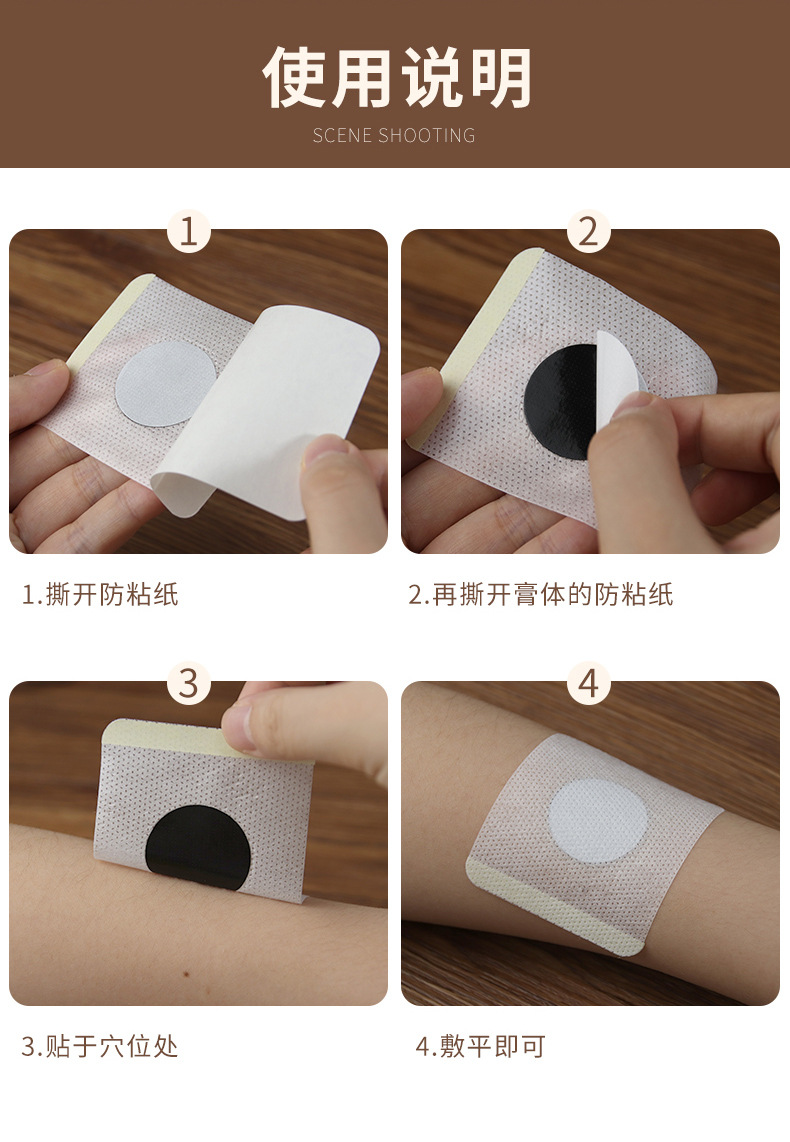 使用说明
SCENE SHOOTING

1

1.撕开防粘纸

2

2.再撕开膏体的防粘纸

3

3.贴于穴位处

4

4.敷平即可