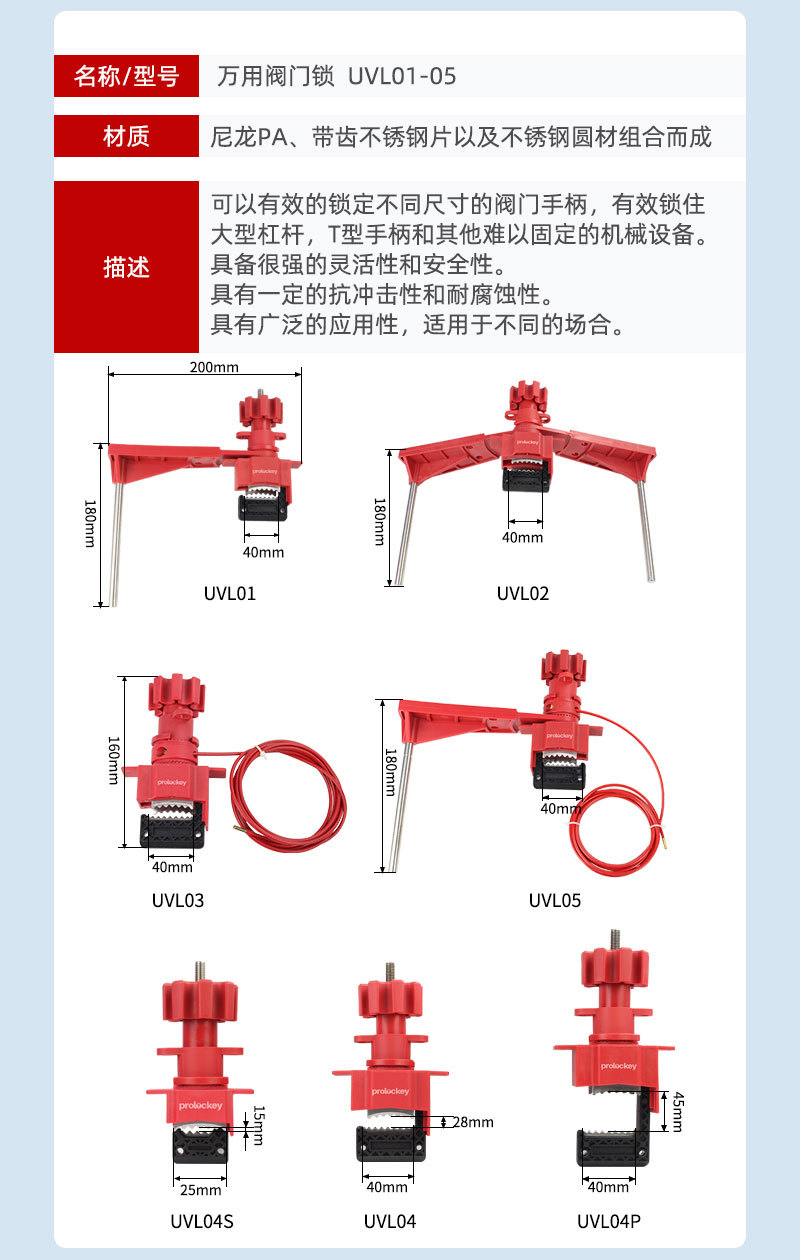 | 名称/型号 | 万用阀门锁 UVL01-05 |
|---|---|
| 材质 | 尼龙PA、带齿不锈钢片以及不锈钢圆材组合而成 |
| 描述 | 可以有效的锁定不同尺寸的阀门手柄，有效锁住大型杠杆，T型手柄和其他难以固定的机械设备。具备很强的灵活性和安全性。具有一定的抗冲击性和耐腐蚀性。具有广泛的应用性，适用于不同的场合。 |

200mm
180mm
prolockey
40mm
UVL01

180mm
prolockey
40mm
UVL02

160mm
prolockey
40mm
UVL03

180mm
40mm
UVL05

prolockey
15mm
25mm
UVL04S

prolockey
28mm
40mm
UVL04

prolockey
45mm
40mm
UVL04P