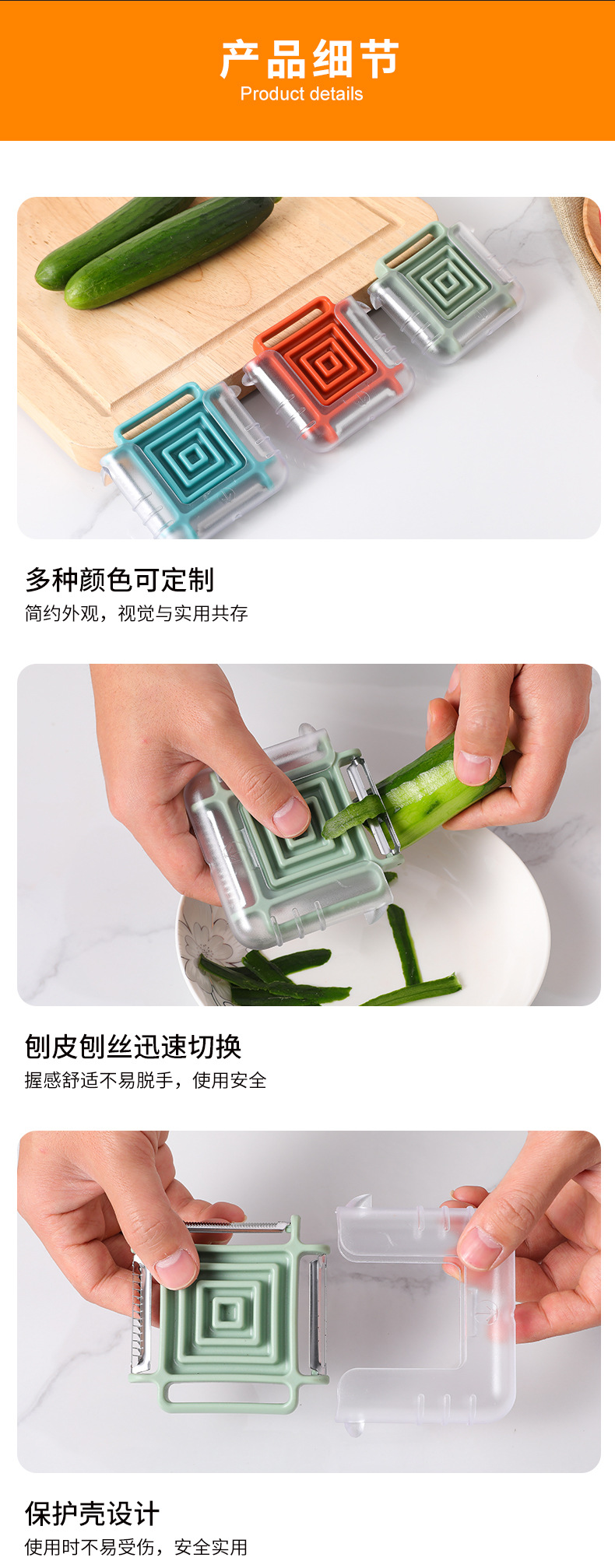 产品细节
Product details

多种颜色可定制
简约外观，视觉与实用共存

刨皮刨丝迅速切换
握感舒适不易脱手，使用安全

保护壳设计
使用时不易受伤，安全实用