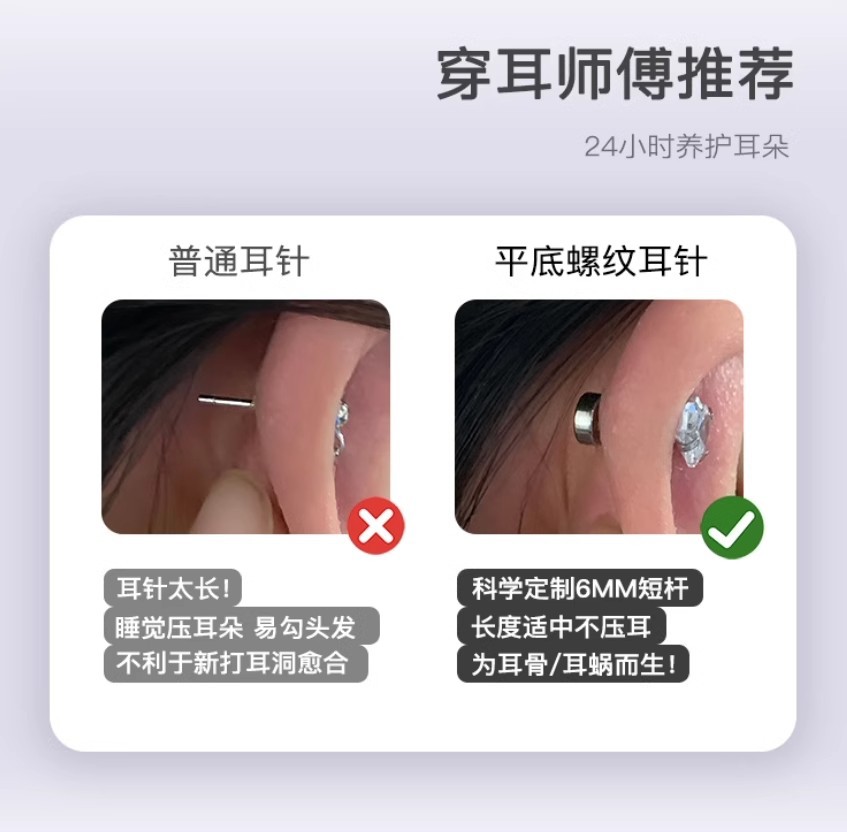 穿耳师傅推荐

24小时养护耳朵

普通耳针

耳针太长！
睡觉压耳朵 易勾头发
不利于新打耳洞愈合

平底螺纹耳针

科学定制6MM短杆
长度适中不压耳
为耳骨/耳蜗而生！