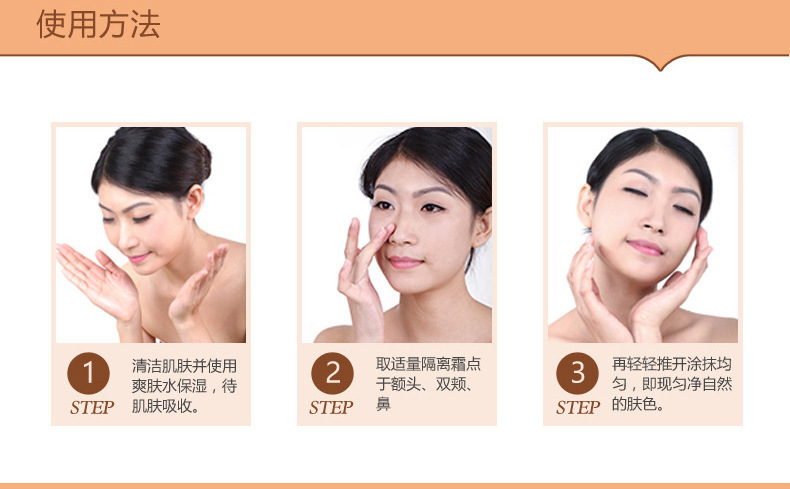 使用方法

1
STEP
清洁肌肤并使用爽肤水保湿，待肌肤吸收。

2
STEP
取适量隔离霜点于额头、双颊、鼻

3
STEP
再轻轻推开涂抹均匀，即现匀净自然的肤色。