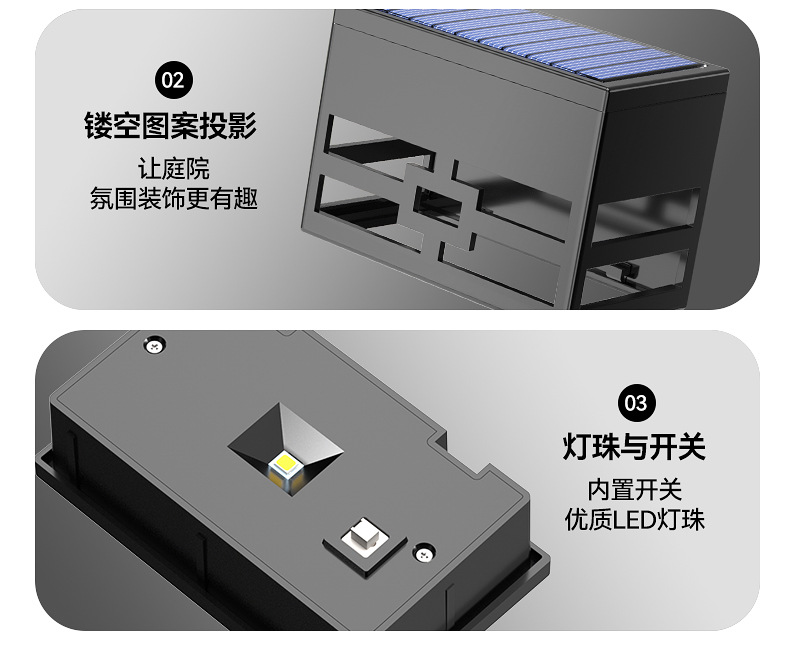 02

镂空图案投影

让庭院
氛围装饰更有趣

03

灯珠与开关

内置开关
优质LED灯珠