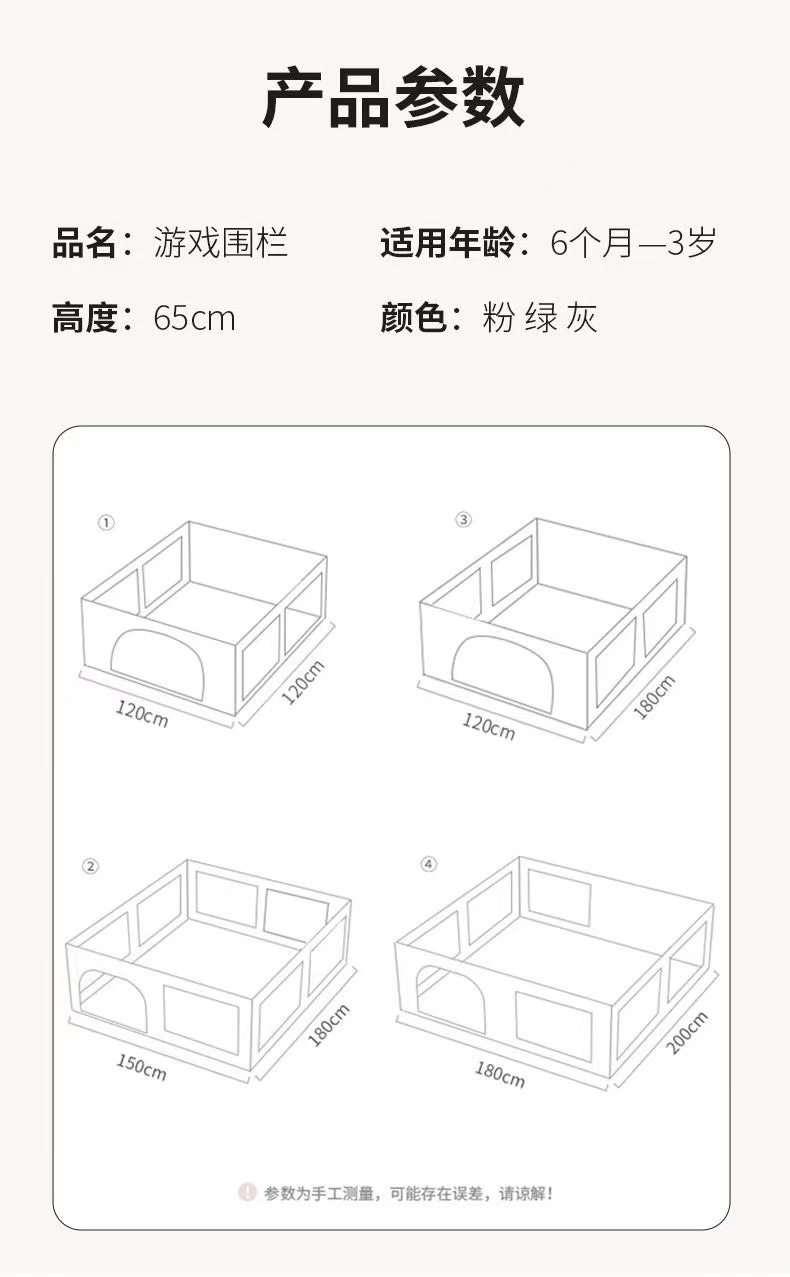 产品参数

品名：游戏围栏　　适用年龄：6个月—3岁

高度：65cm　　颜色：粉 绿 灰

①
120cm
120cm

③
120cm
180cm

②
150cm
180cm

④
180cm
200cm

参数为手工测量，可能存在误差，请谅解！