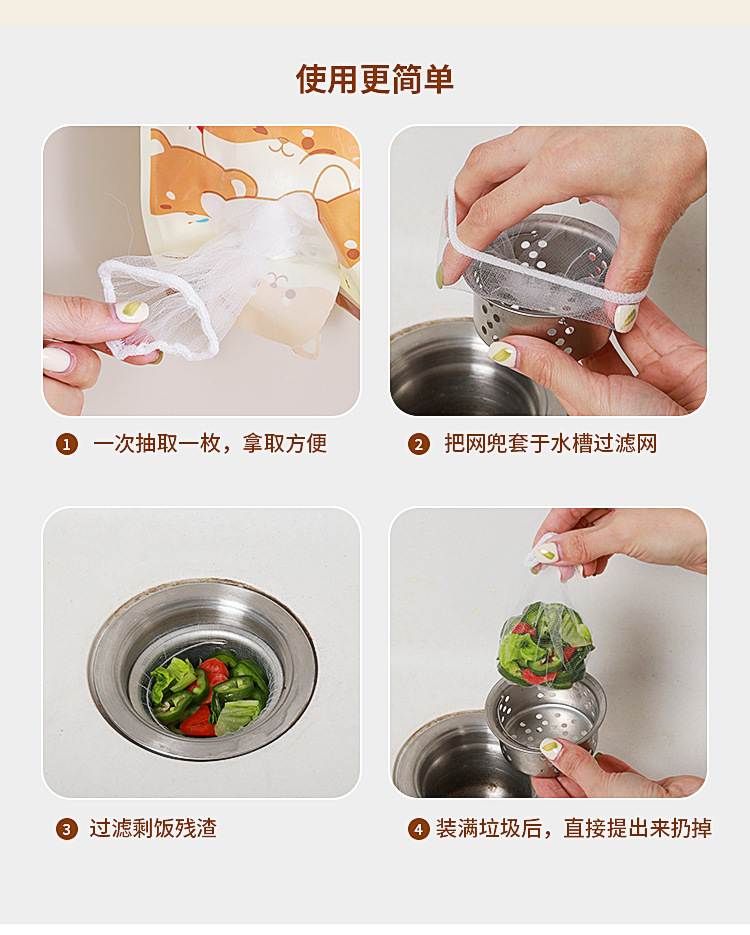 使用更简单

1 一次抽取一枚，拿取方便

2 把网兜套于水槽过滤网

3 过滤剩饭残渣

4 装满垃圾后，直接提出来扔掉