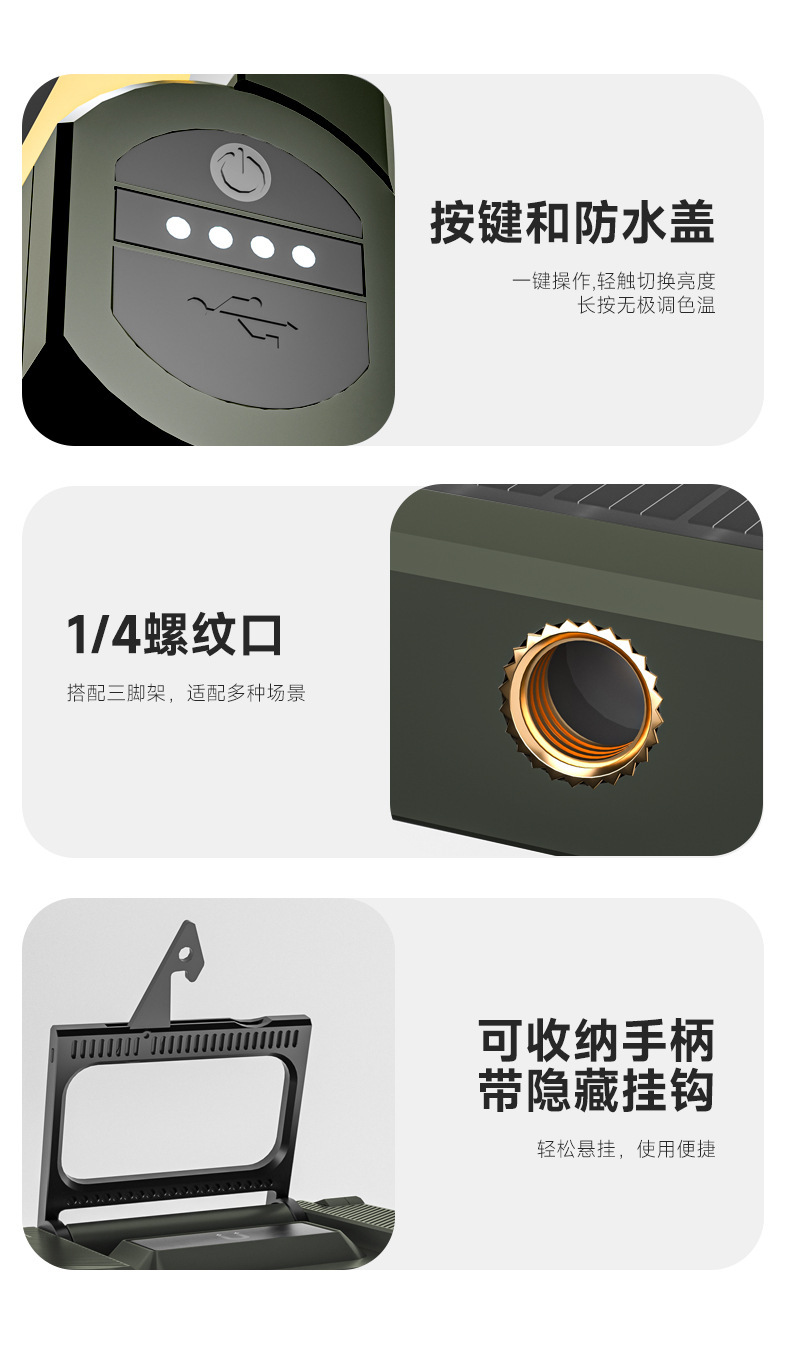 按键和防水盖

一键操作,轻触切换亮度
长按无极调色温

1/4螺纹口

搭配三脚架，适配多种场景

可收纳手柄
带隐藏挂钩

轻松悬挂，使用便捷