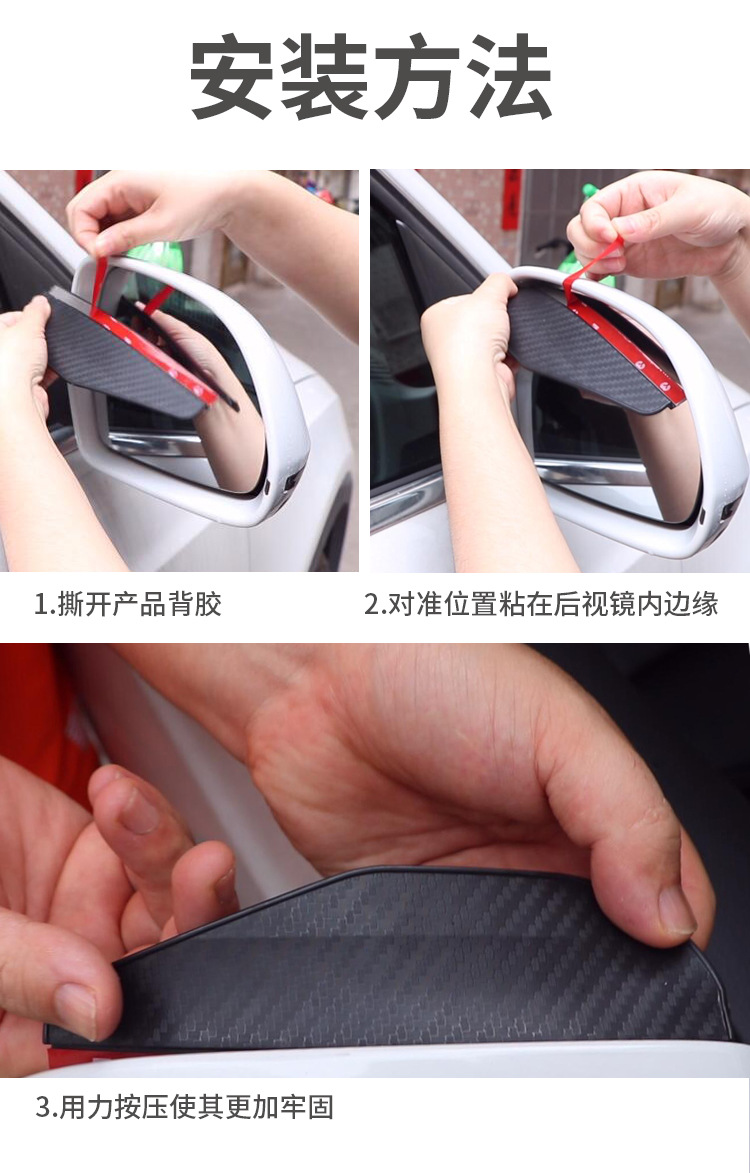 安装方法

1.撕开产品背胶

2.对准位置粘在后视镜内边缘

3.用力按压使其更加牢固