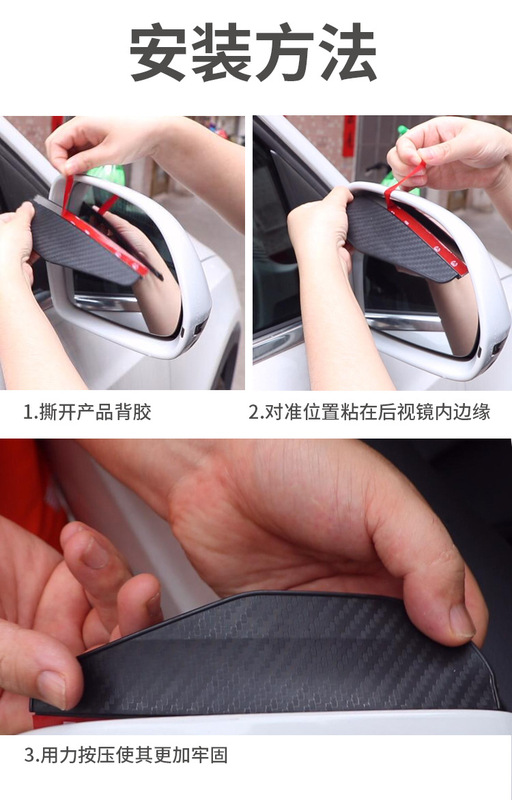 安装方法

1.撕开产品背胶

2.对准位置粘在后视镜内边缘

3.用力按压使其更加牢固