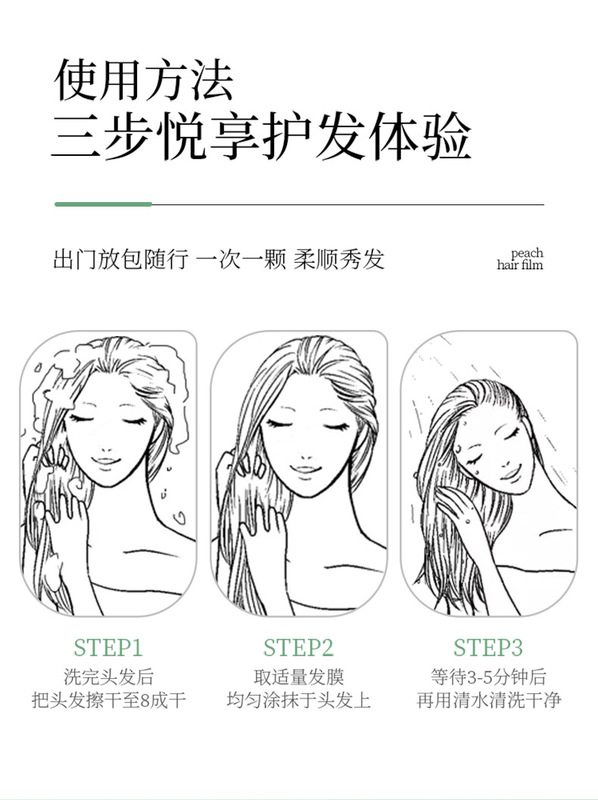 使用方法
三步悦享护发体验

出门放包随行 一次一颗 柔顺秀发

peach
hair film

STEP1
洗完头发后
把头发擦干至8成干

STEP2
取适量发膜
均匀涂抹于头发上

STEP3
等待3-5分钟后
再用清水清洗干净