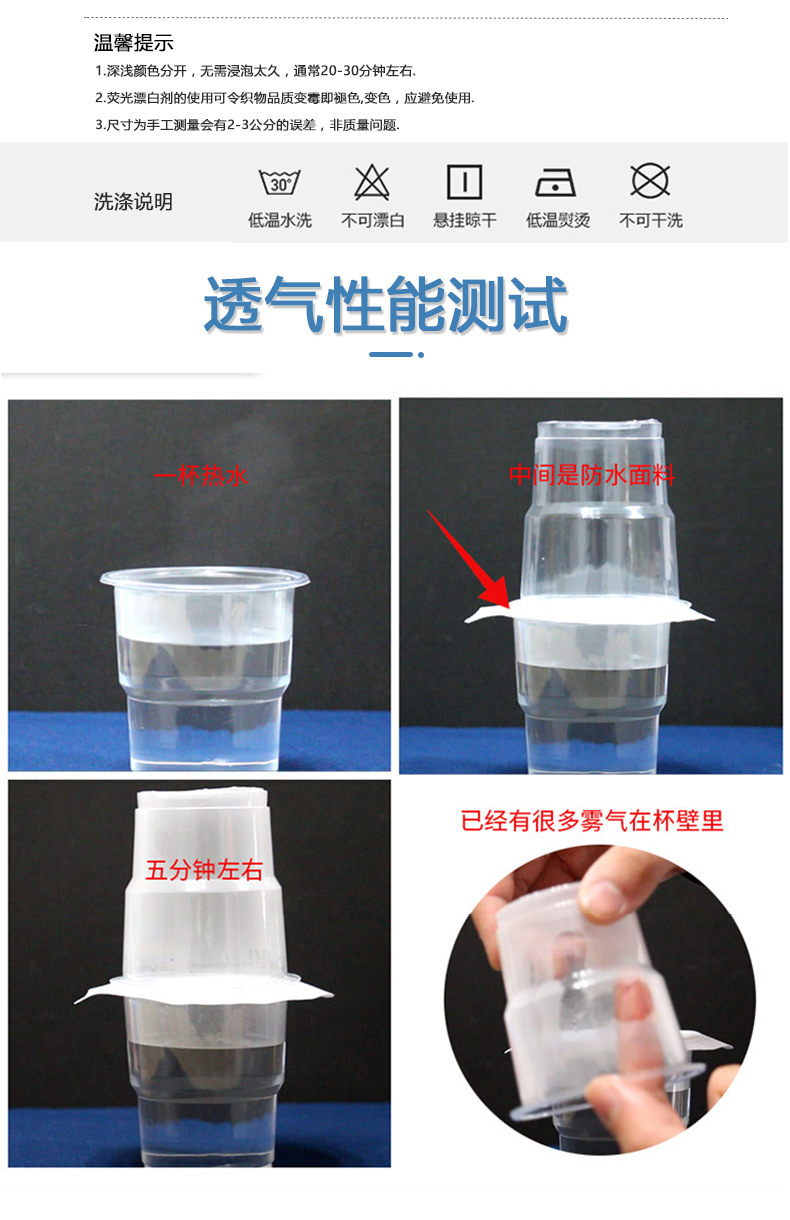 温馨提示

1.深浅颜色分开，无需浸泡太久，通常20-30分钟左右.

2.荧光漂白剂的使用可令织物品质变霉即褪色,变色，应避免使用.

3.尺寸为手工测量会有2-3公分的误差，非质量问题.

洗涤说明

30°

低温水洗

不可漂白

悬挂晾干

低温熨烫

不可干洗

透气性能测试

一杯热水

中间是防水面料

五分钟左右

已经有很多雾气在杯壁里