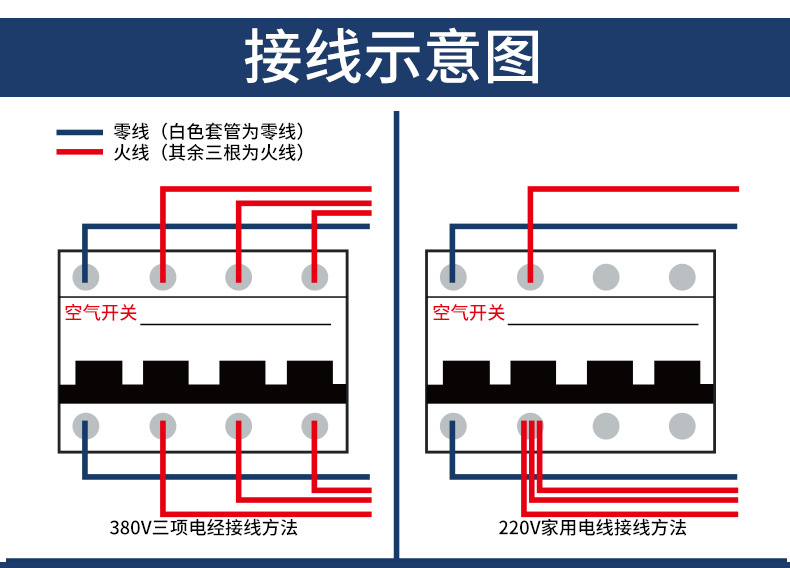 接线示意图

零线（白色套管为零线）
火线（其余三根为火线）

空气开关

380V三项电经接线方法

空气开关

220V家用电线接线方法