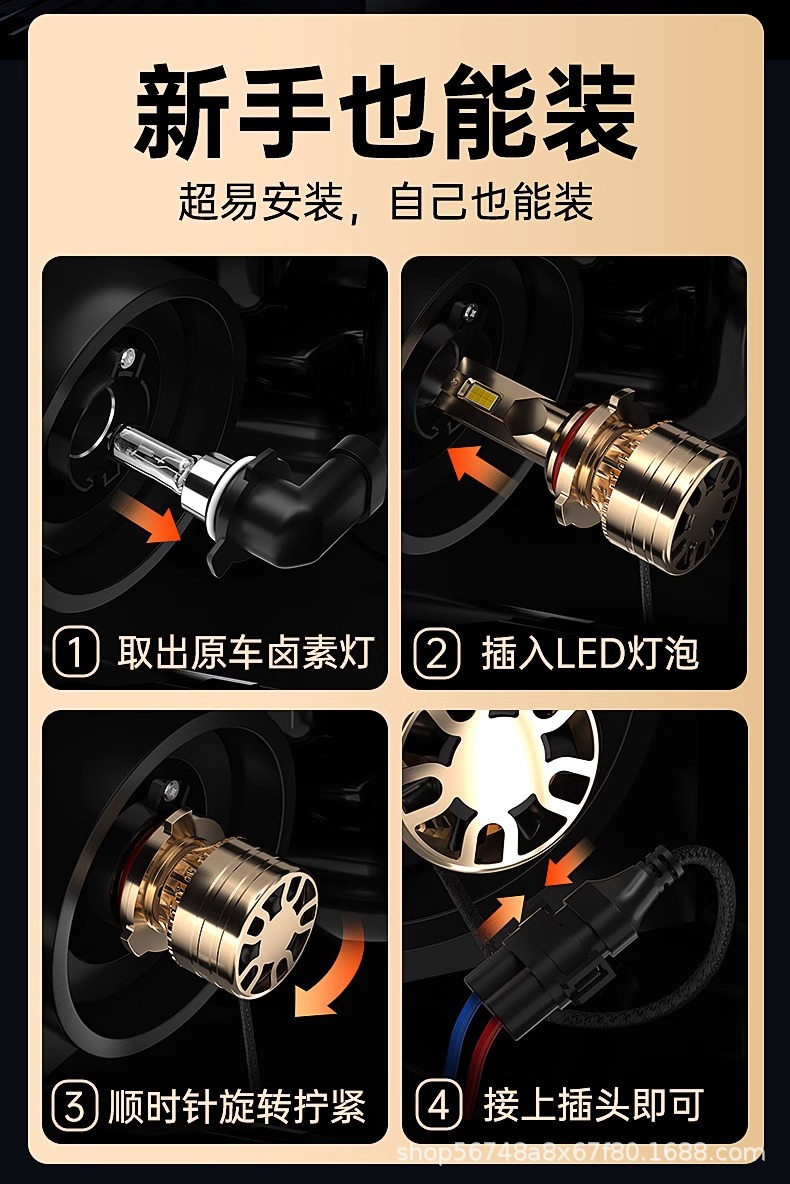 新手也能装

超易安装，自己也能装

1 取出原车卤素灯

2 插入LED灯泡

3 顺时针旋转拧紧

4 接上插头即可

shop56748a8x67f80.1688.com