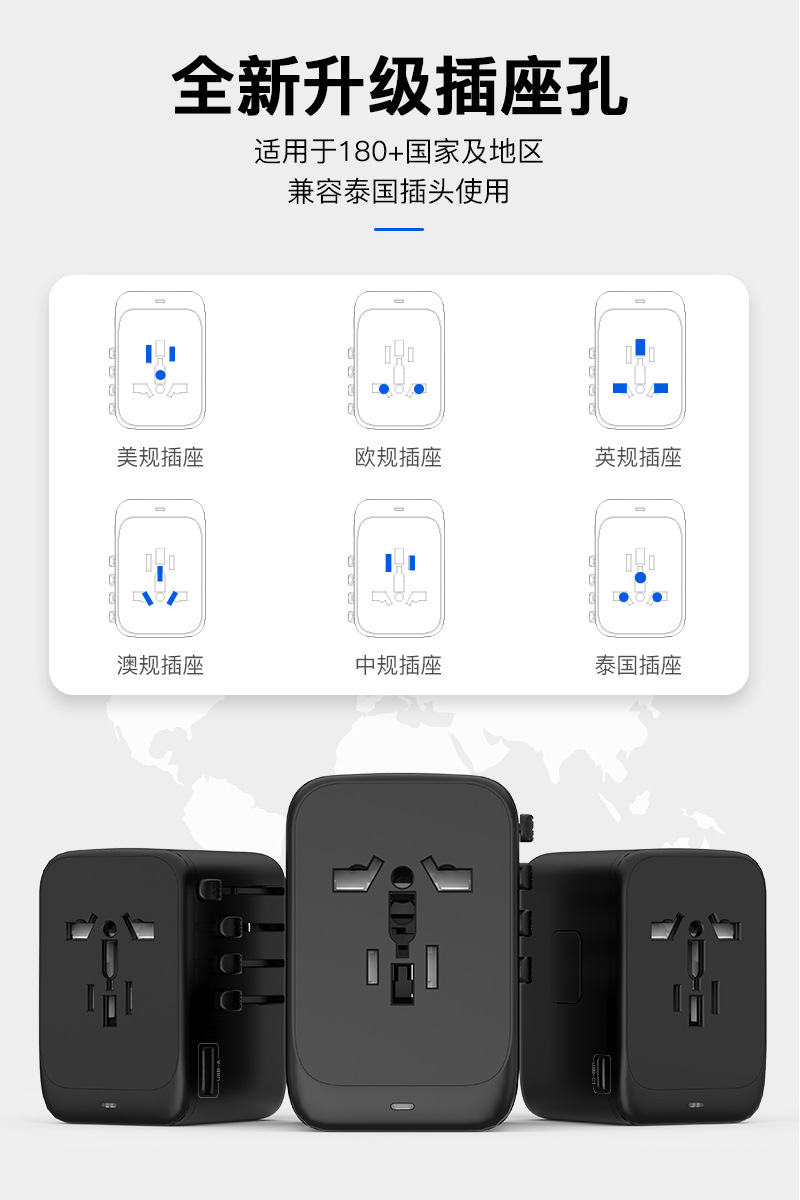 全新升级插座孔

适用于180+国家及地区
兼容泰国插头使用

美规插座

欧规插座

英规插座

澳规插座

中规插座

泰国插座