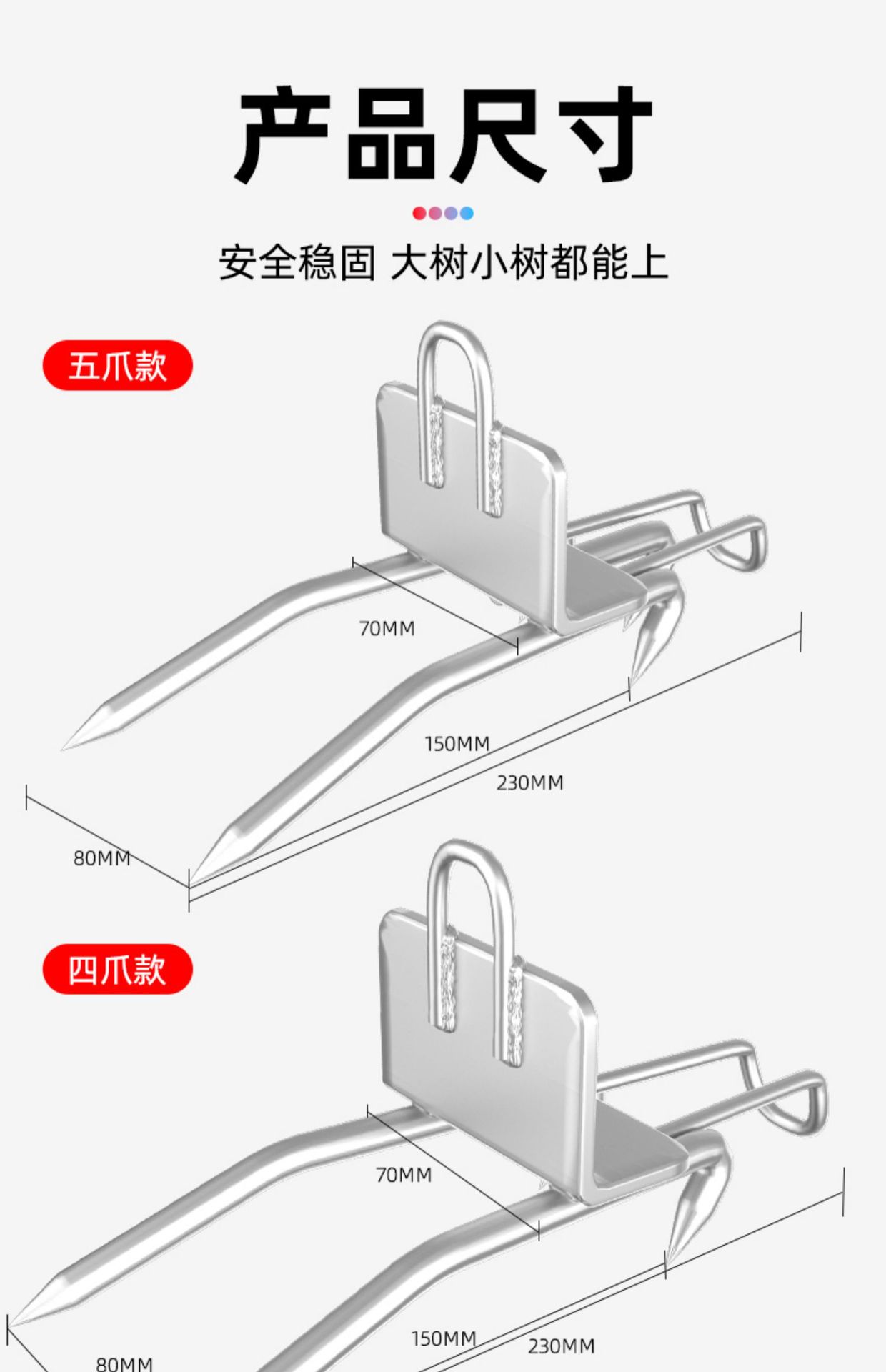 产品尺寸

安全稳固 大树小树都能上

五爪款

70MM

150MM

230MM

80MM

四爪款

70MM

150MM

230MM

80MM