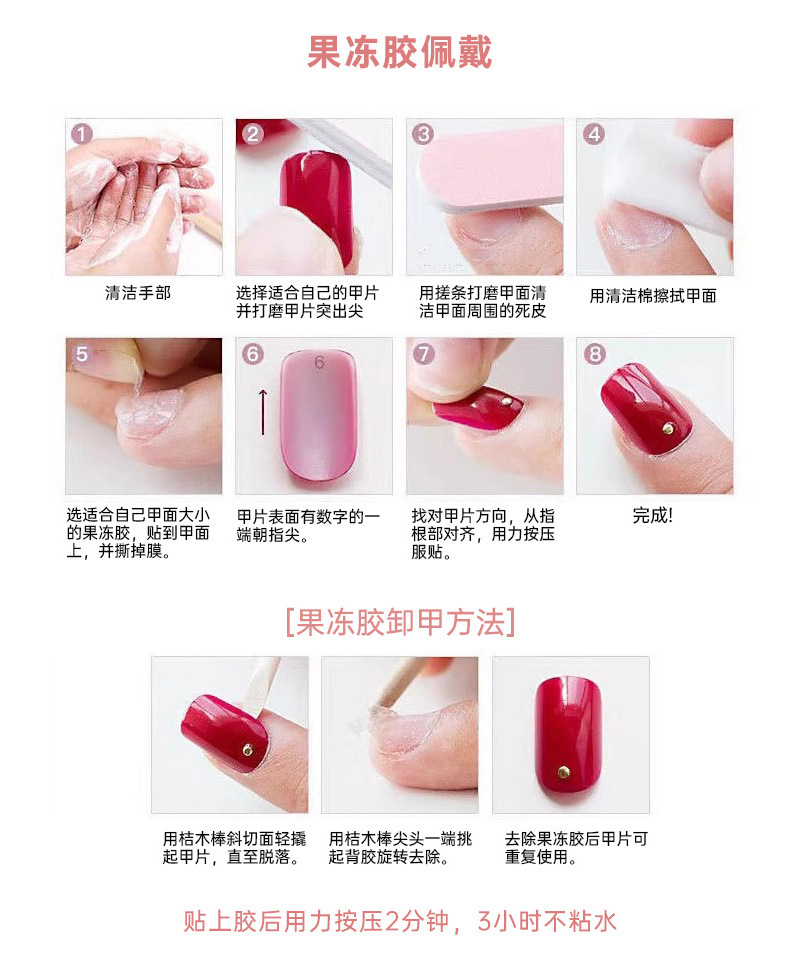 果冻胶佩戴

1
清洁手部

2
选择适合自己的甲片并打磨甲片突出尖

3
用搓条打磨甲面清洁甲面周围的死皮

4
用清洁棉擦拭甲面

5
选适合自己甲面大小的果冻胶，贴到甲面上，并撕掉膜。

6
6
甲片表面有数字的一端朝指尖。

7
找对甲片方向，从指根部对齐，用力按压服贴。

8
完成!

[果冻胶卸甲方法]

用桔木棒斜切面轻撬起甲片，直至脱落。

用桔木棒尖头一端挑起背胶旋转去除。

去除果冻胶后甲片可重复使用。

贴上胶后用力按压2分钟，3小时不粘水