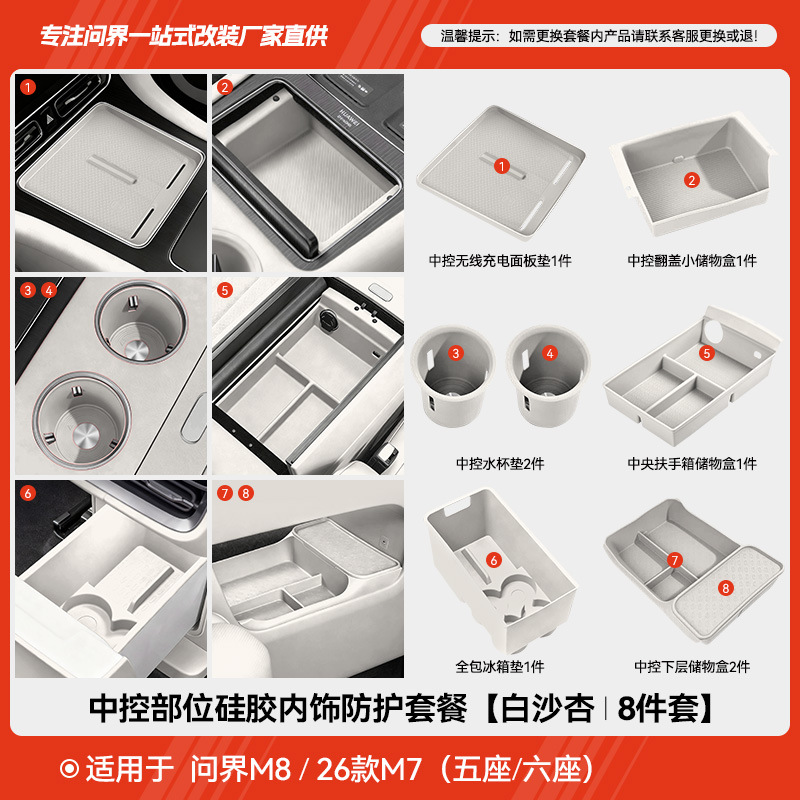 专注问界一站式改装厂家直供

温馨提示：如需更换套餐内产品请联系客服更换或退！

1

2

HUAWEI

3 4

5

6

7 8

1

中控无线充电面板垫1件

2

中控翻盖小储物盒1件

3

4

中控水杯垫2件

5

中央扶手箱储物盒1件

6

全包冰箱垫1件

7

8

中控下层储物盒2件

中控部位硅胶内饰防护套餐【白沙杏 | 8件套】

适用于 问界M8 / 26款M7（五座/六座）