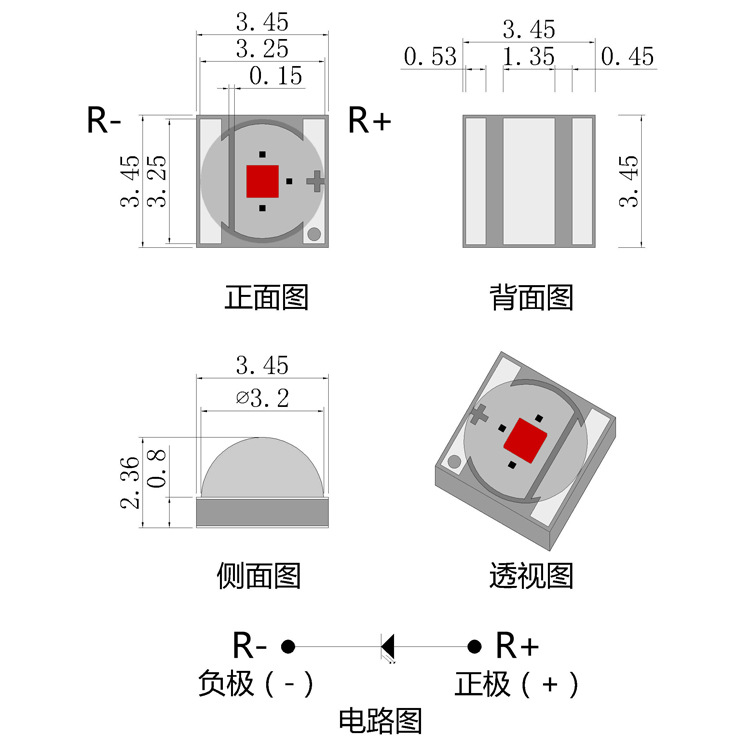 3.45
3.25
0.15
R-
R+
3.45
3.25
正面图

3.45
0.53
1.35
0.45
3.45
背面图

3.45
⌀3.2
2.36
0.8
侧面图

透视图

R-
R+
负极（-）
正极（+）
电路图