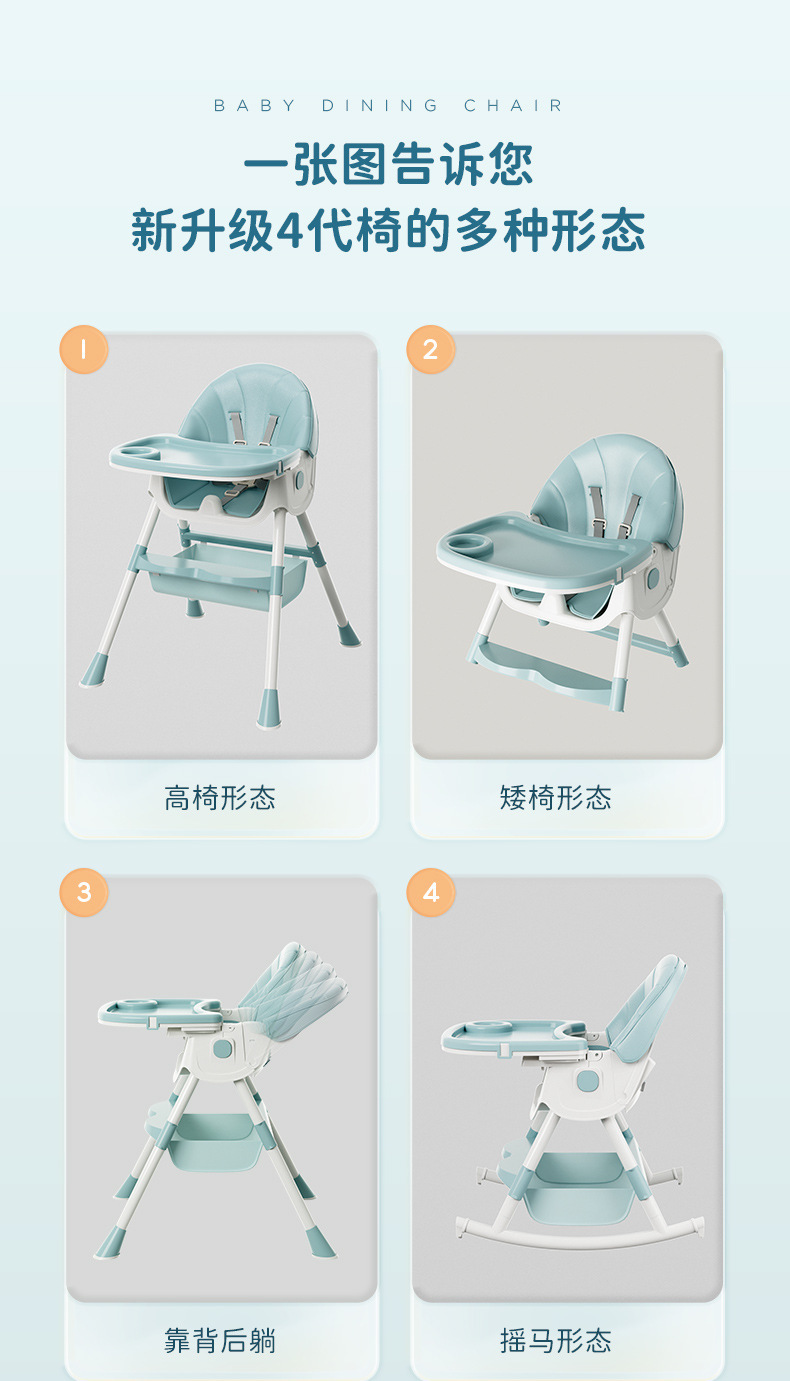 BABY DINING CHAIR

一张图告诉您
新升级4代椅的多种形态

1
高椅形态

2
矮椅形态

3
靠背后躺

4
摇马形态