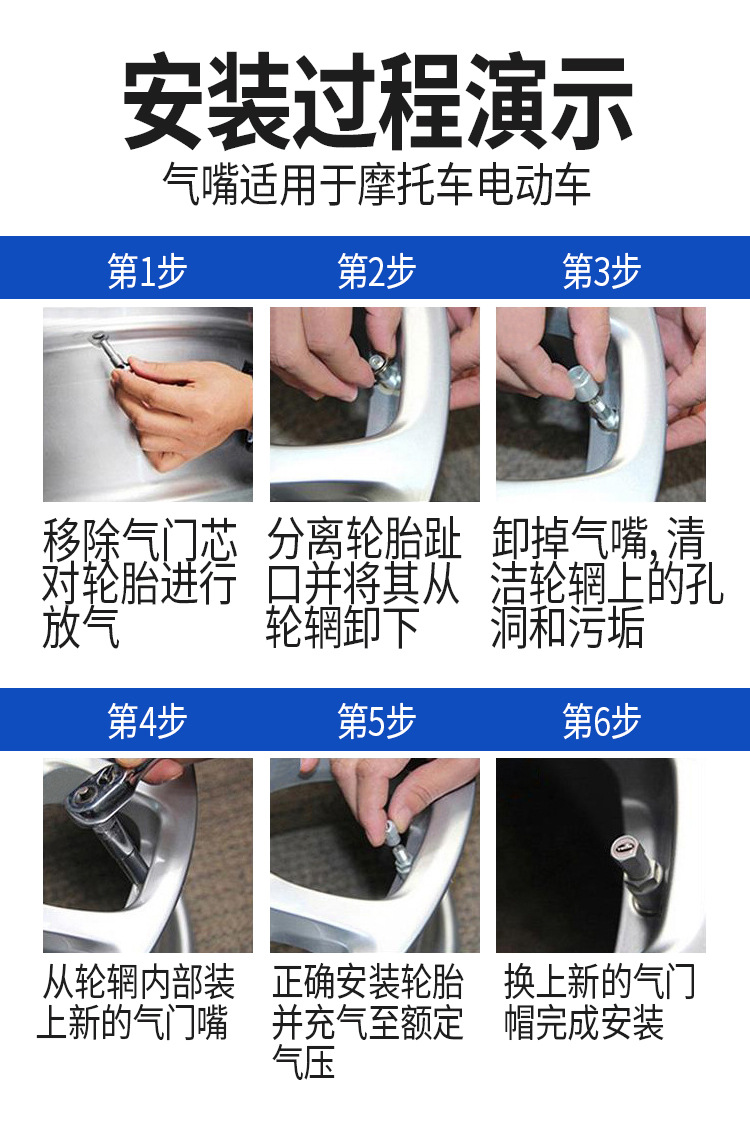 安装过程演示

气嘴适用于摩托车电动车

第1步

移除气门芯对轮胎进行放气

第2步

分离轮胎趾口并将其从轮辋卸下

第3步

卸掉气嘴，清洁轮辋上的孔洞和污垢

第4步

从轮辋内部装上新的气门嘴

第5步

正确安装轮胎并充气至额定气压

第6步

换上新的气门帽完成安装