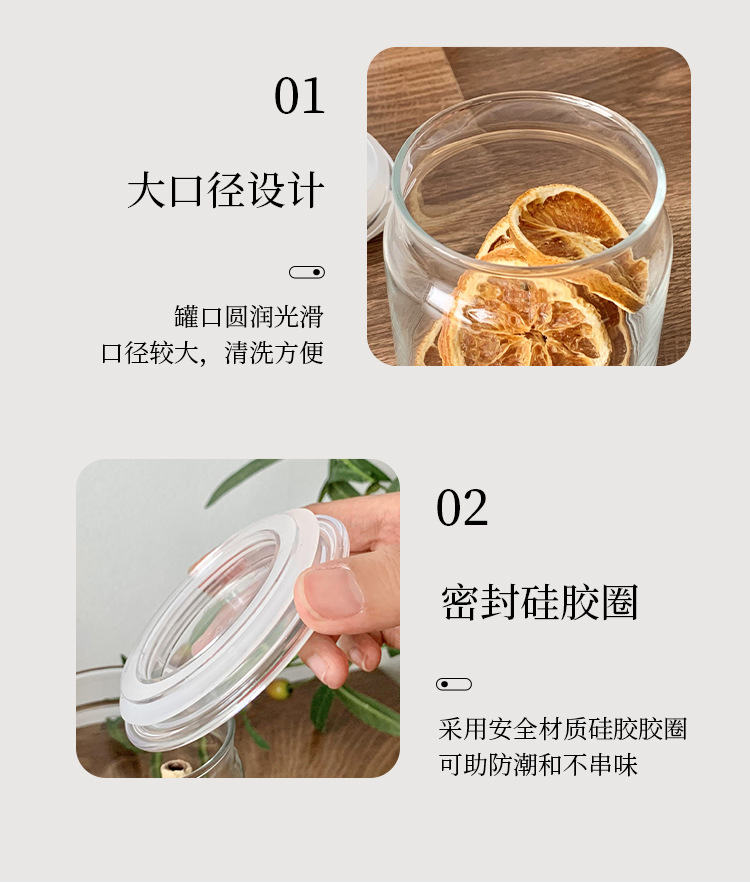 01

大口径设计

罐口圆润光滑
口径较大，清洗方便

02

密封硅胶圈

采用安全材质硅胶胶圈
可助防潮和不串味