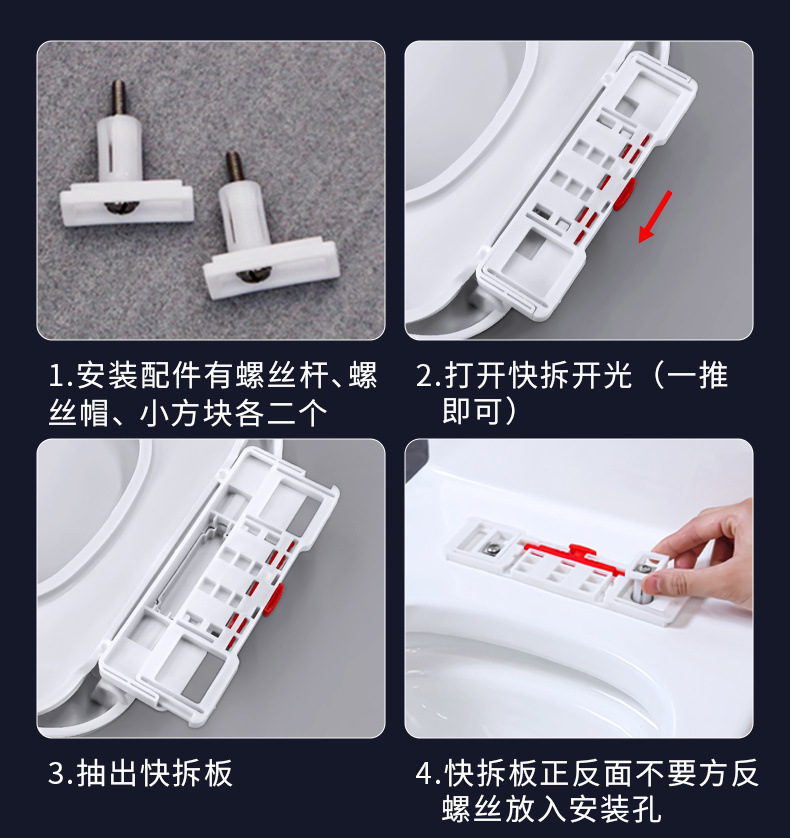 1.安装配件有螺丝杆、螺丝帽、小方块各二个

2.打开快拆开光（一推即可）

3.抽出快拆板

4.快拆板正反面不要方反螺丝放入安装孔