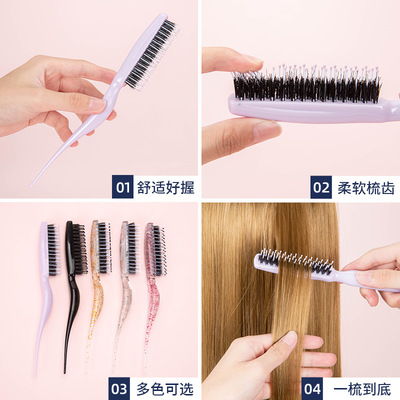 01 舒适好握

02 柔软梳齿

03 多色可选

04 一梳到底