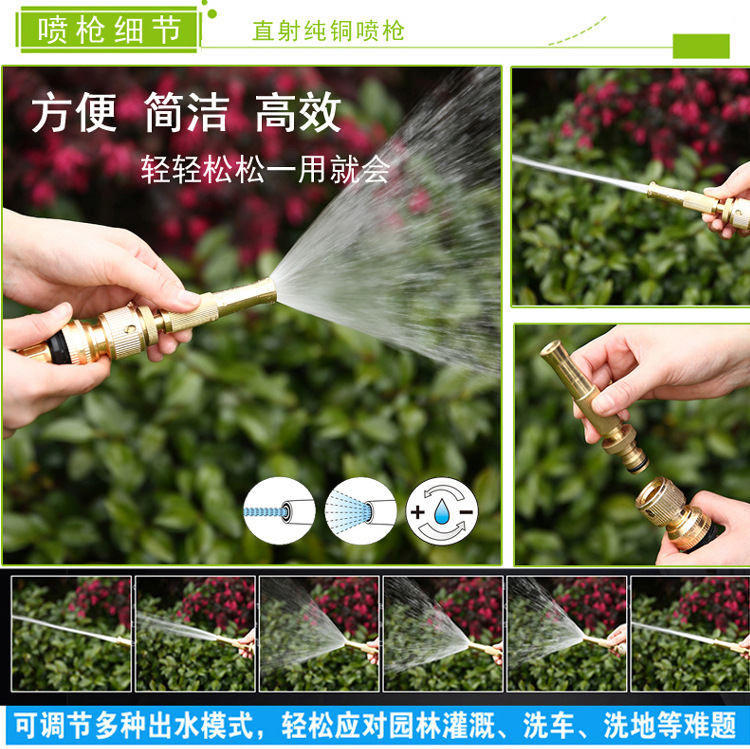 喷枪细节

直射纯铜喷枪

方便 简洁 高效

轻轻松松一用就会

+ −

可调节多种出水模式，轻松应对园林灌溉、洗车、洗地等难题