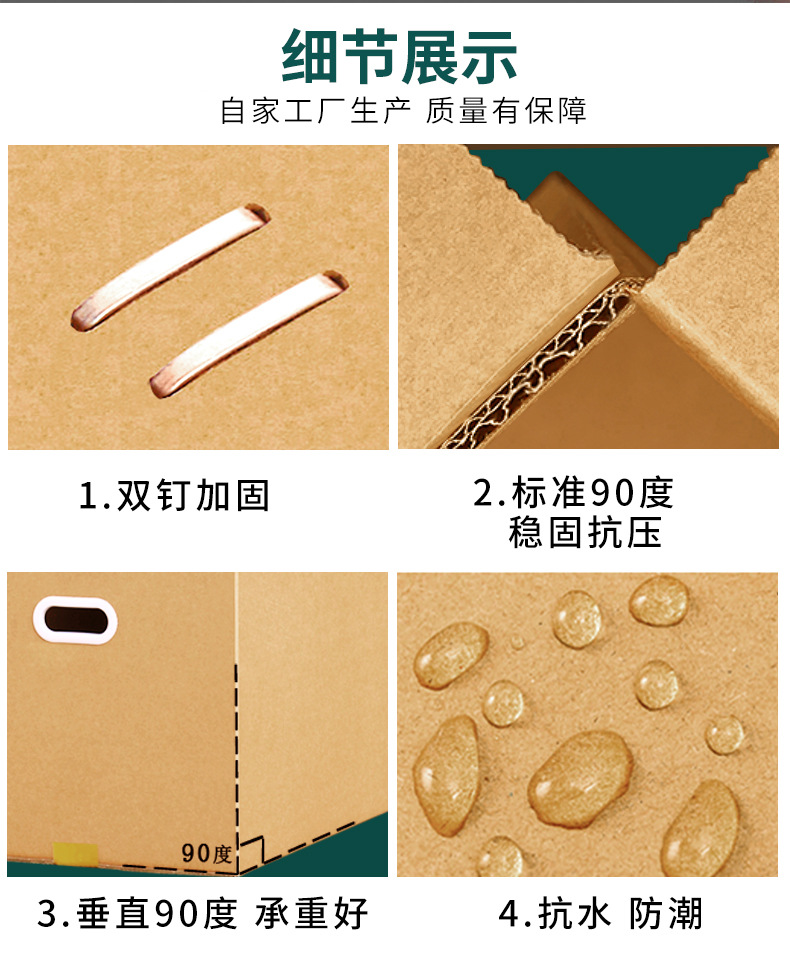 细节展示
自家工厂生产 质量有保障

1.双钉加固

2.标准90度
稳固抗压

90度

3.垂直90度 承重好

4.抗水 防潮