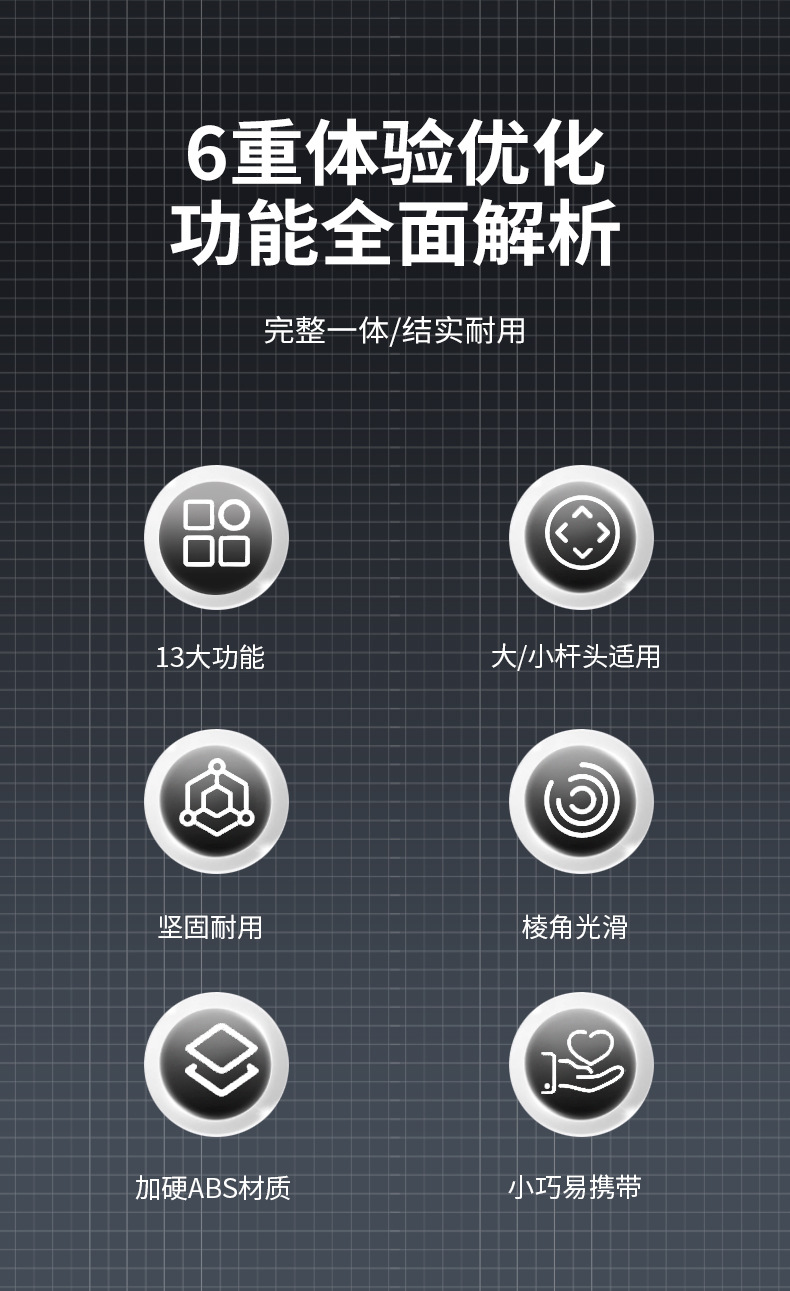 6重体验优化
功能全面解析

完整一体/结实耐用

13大功能

大/小杆头适用

坚固耐用

棱角光滑

加硬ABS材质

小巧易携带