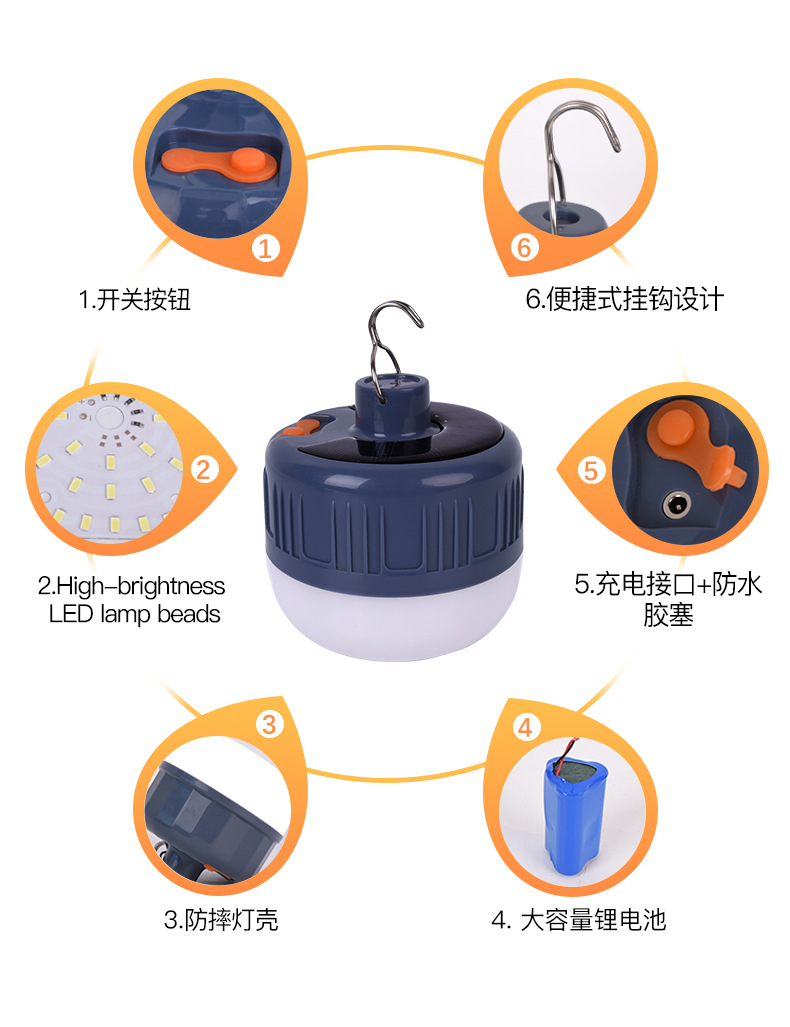 1

1.开关按钮

6

6.便捷式挂钩设计

2

2.High-brightness LED lamp beads

5

5.充电接口+防水胶塞

3

3.防摔灯壳

4

4. 大容量锂电池