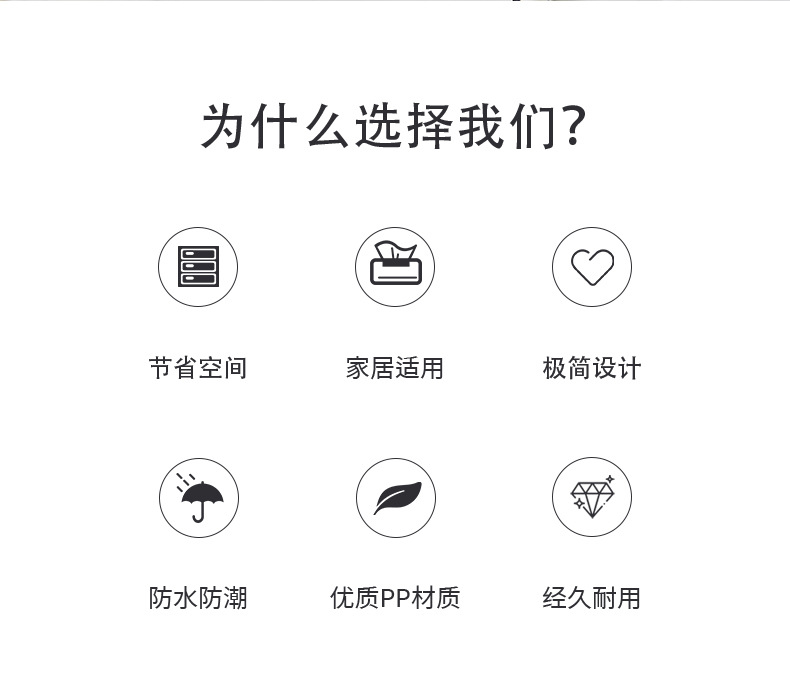 为什么选择我们?

节省空间

家居适用

极简设计

防水防潮

优质PP材质

经久耐用