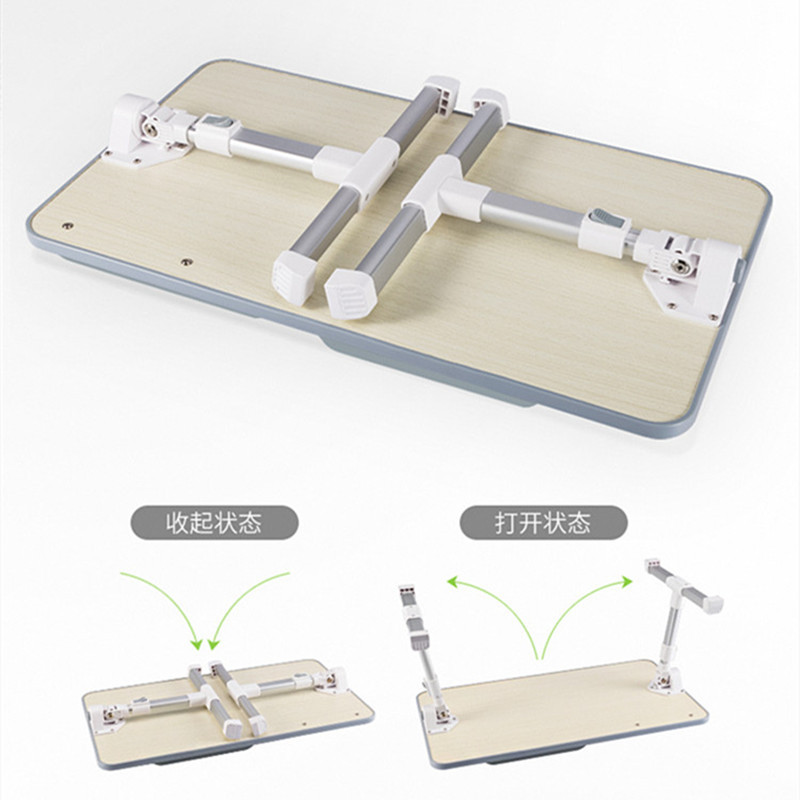 收起状态

打开状态