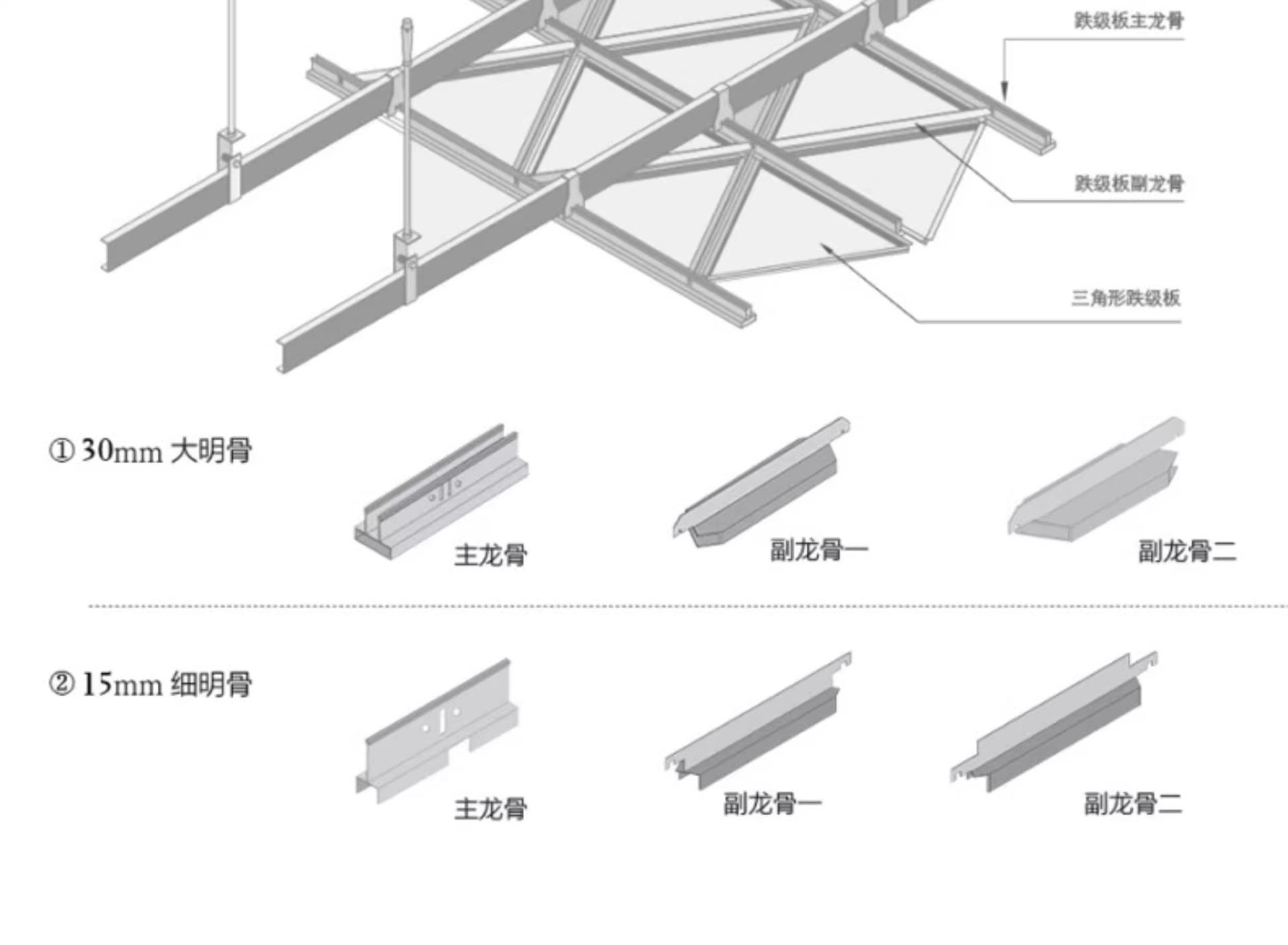 跌级板主龙骨

跌级板副龙骨

三角形跌级板

① 30mm 大明骨

主龙骨

副龙骨一

副龙骨二

② 15mm 细明骨

主龙骨

副龙骨一

副龙骨二