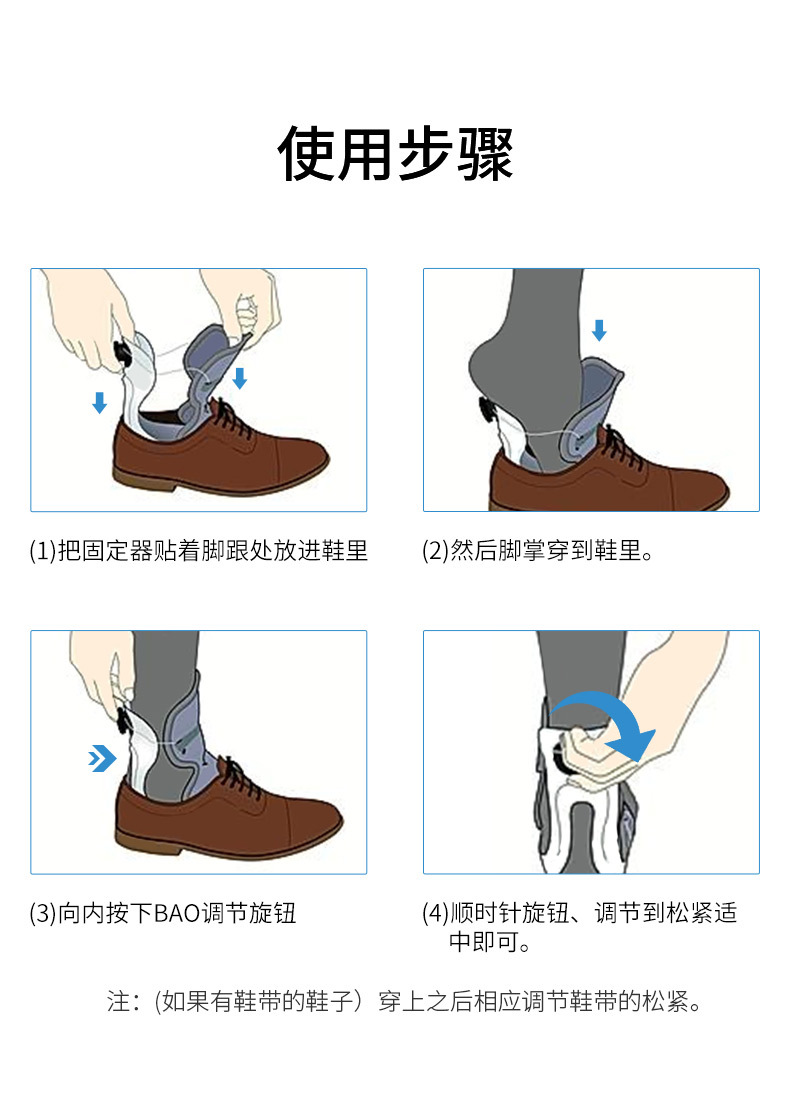 使用步骤

(1)把固定器贴着脚跟处放进鞋里

(2)然后脚掌穿到鞋里。

(3)向内按下BAO调节旋钮

(4)顺时针旋钮、调节到松紧适中即可。

注：(如果有鞋带的鞋子）穿上之后相应调节鞋带的松紧。