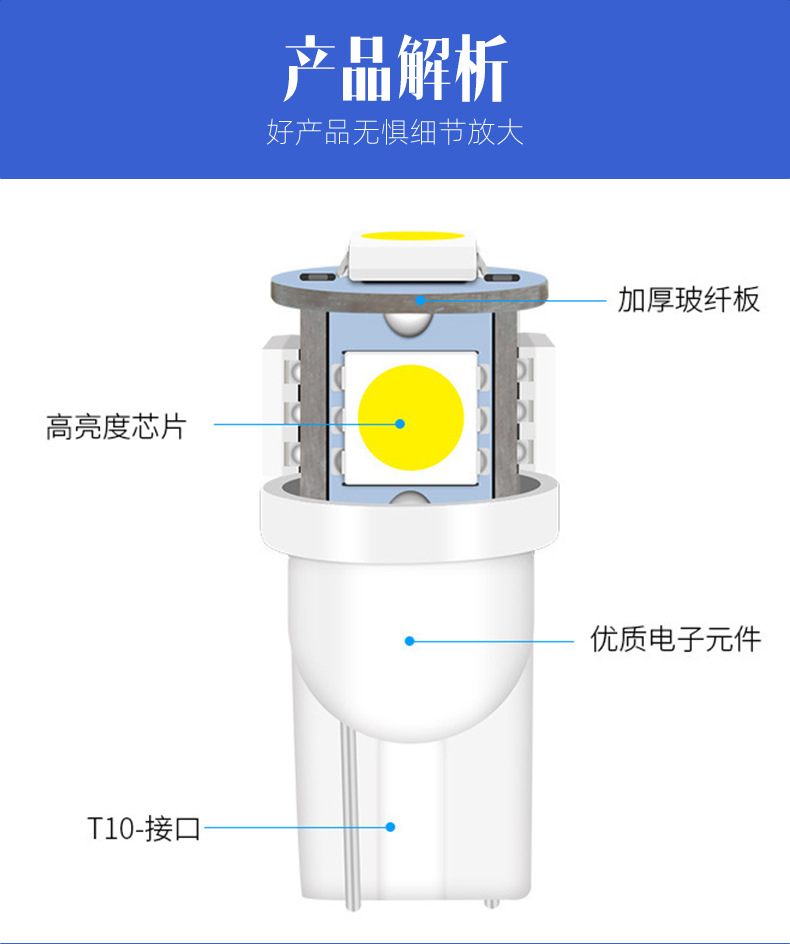 产品解析

好产品无惧细节放大

加厚玻纤板

高亮度芯片

优质电子元件

T10-接口