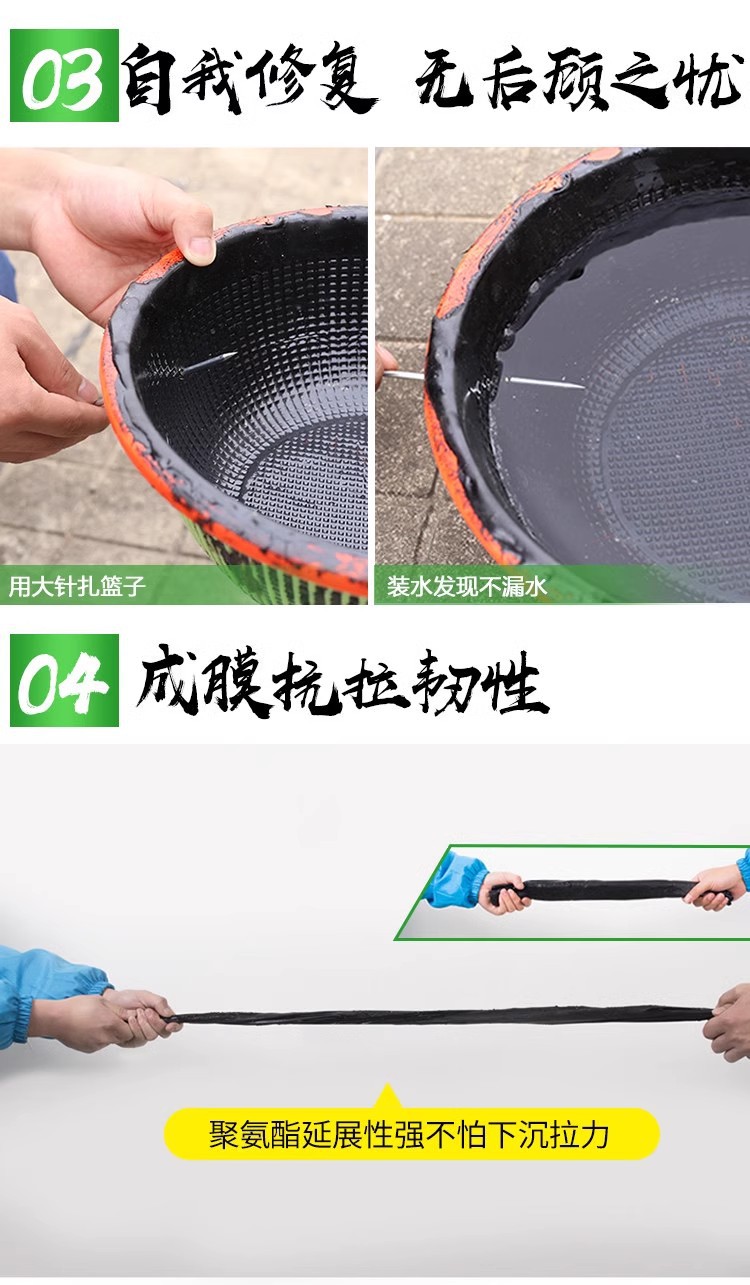 03 自我修复 无后顾之忧

用大针扎篮子

装水发现不漏水

04 成膜抗拉韧性

聚氨酯延展性强不怕下沉拉力