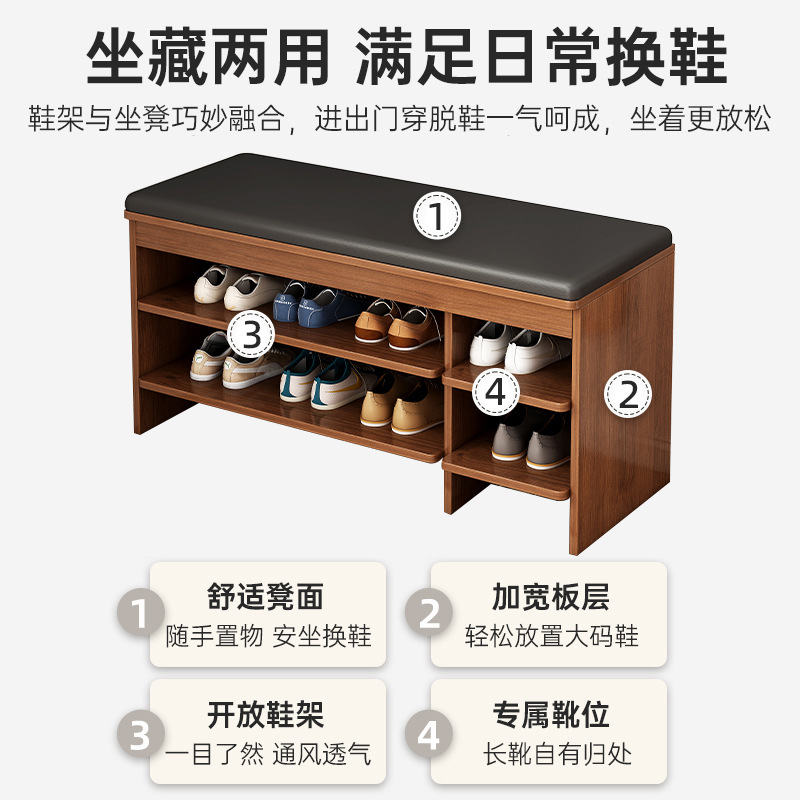 坐藏两用 满足日常换鞋

鞋架与坐凳巧妙融合，进出门穿脱鞋一气呵成，坐着更放松

1

3

4

2

1 舒适凳面
随手置物 安坐换鞋

2 加宽板层
轻松放置大码鞋

3 开放鞋架
一目了然 通风透气

4 专属靴位
长靴自有归处