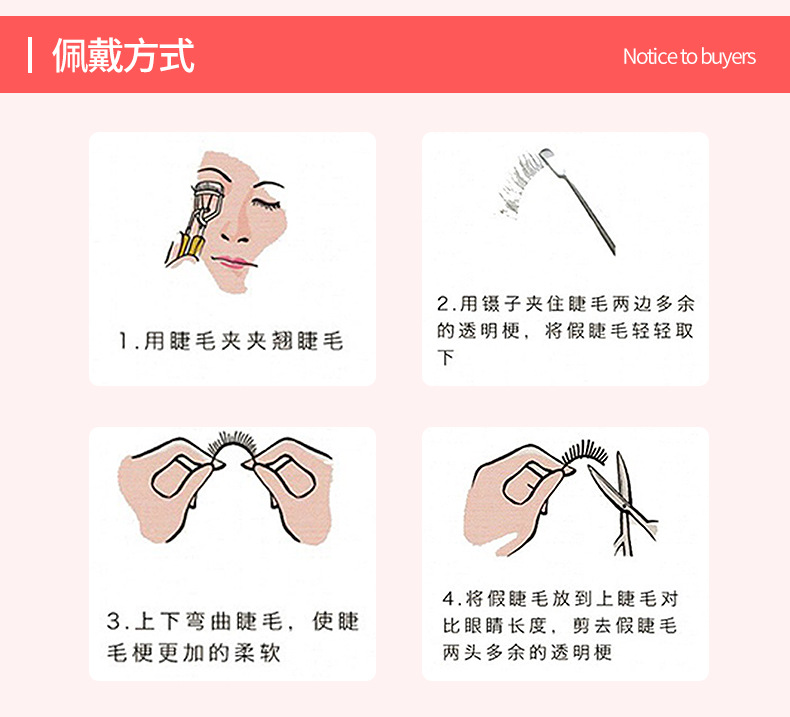 佩戴方式

Notice to buyers

1.用睫毛夹夹翘睫毛

2.用镊子夹住睫毛两边多余的透明梗，将假睫毛轻轻取下

3.上下弯曲睫毛，使睫毛梗更加的柔软

4.将假睫毛放到上睫毛对比眼睛长度，剪去假睫毛两头多余的透明梗